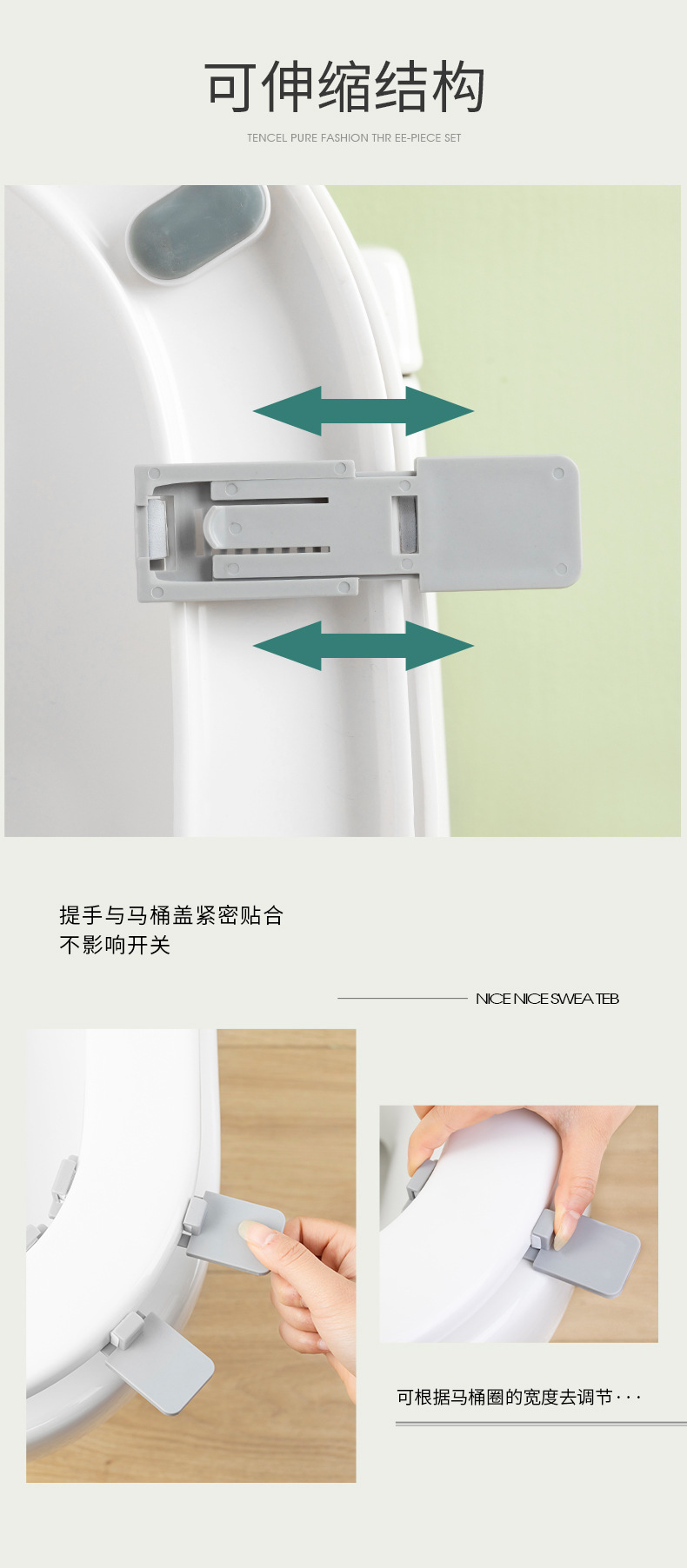 可伸缩结构

TENCEL PURE FASHION THR EE-PIECE SET

提手与马桶盖紧密贴合
不影响开关

NICE NICE SWEA TEB

可根据马桶圈的宽度去调节···