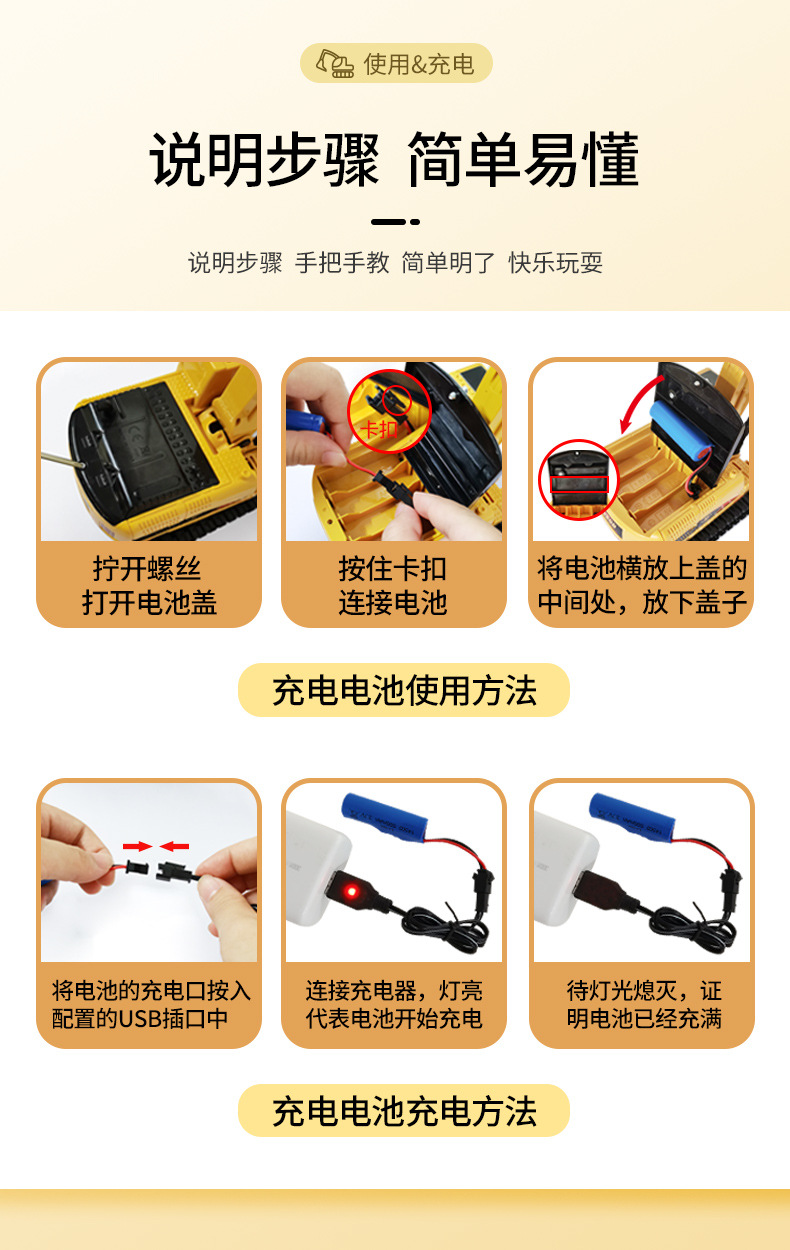 使用&充电

说明步骤 简单易懂

说明步骤 手把手教 简单明了 快乐玩耍

卡扣

拧开螺丝
打开电池盖

按住卡扣
连接电池

将电池横放上盖的中间处，放下盖子

充电电池使用方法

将电池的充电口按入配置的USB插口中

连接充电器，灯亮代表电池开始充电

待灯光熄灭，证明电池已经充满

充电电池充电方法