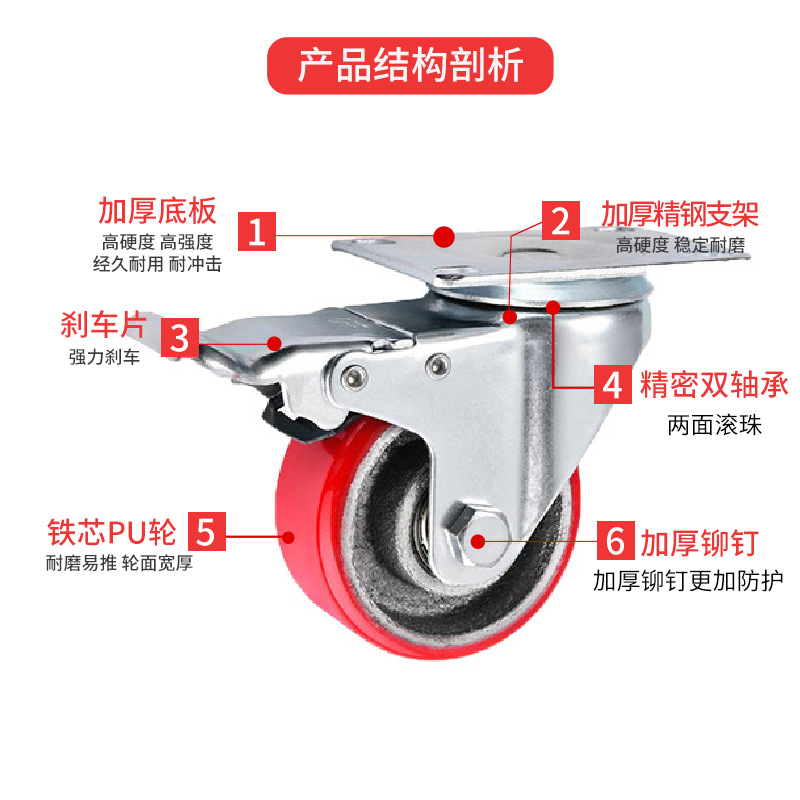 产品结构剖析

加厚底板
高硬度 高强度
经久耐用 耐冲击
1

2
加厚精钢支架
高硬度 稳定耐磨

刹车片
强力刹车
3

4 精密双轴承
两面滚珠

铁芯PU轮
耐磨易推 轮面宽厚
5

6 加厚铆钉
加厚铆钉更加防护