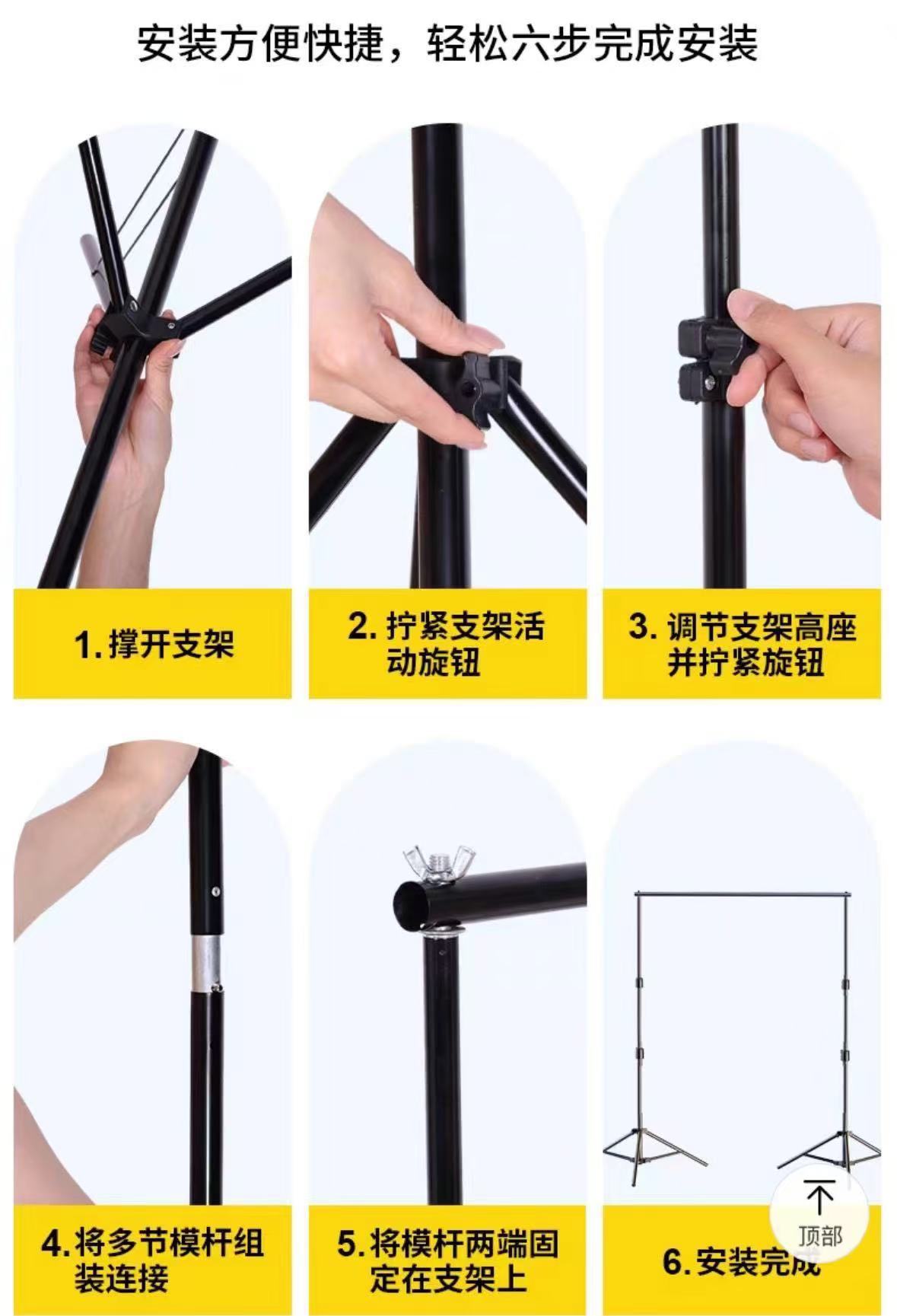 安装方便快捷，轻松六步完成安装

1. 撑开支架

2. 拧紧支架活动旋钮

3. 调节支架高座并拧紧旋钮

4. 将多节模杆组装连接

5. 将模杆两端固定在支架上

6. 安装完成

顶部