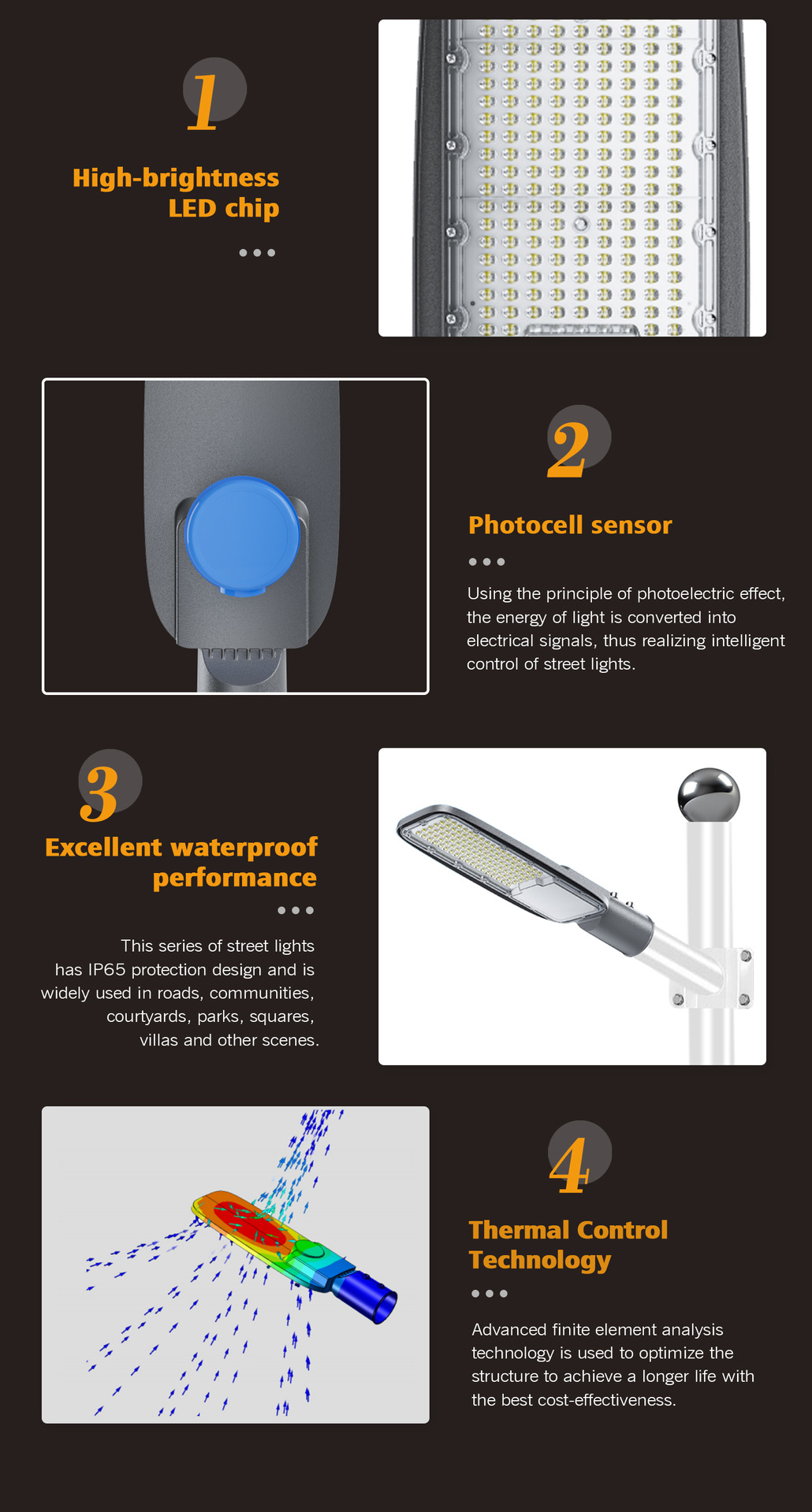 1

High-brightness LED chip

2

Photocell sensor

Using the principle of photoelectric effect, the energy of light is converted into electrical signals, thus realizing intelligent control of street lights.

3

Excellent waterproof performance

This series of street lights has IP65 protection design and is widely used in roads, communities, courtyards, parks, squares, villas and other scenes.

4

Thermal Control Technology

Advanced finite element analysis technology is used to optimize the structure to achieve a longer life with the best cost-effectiveness.