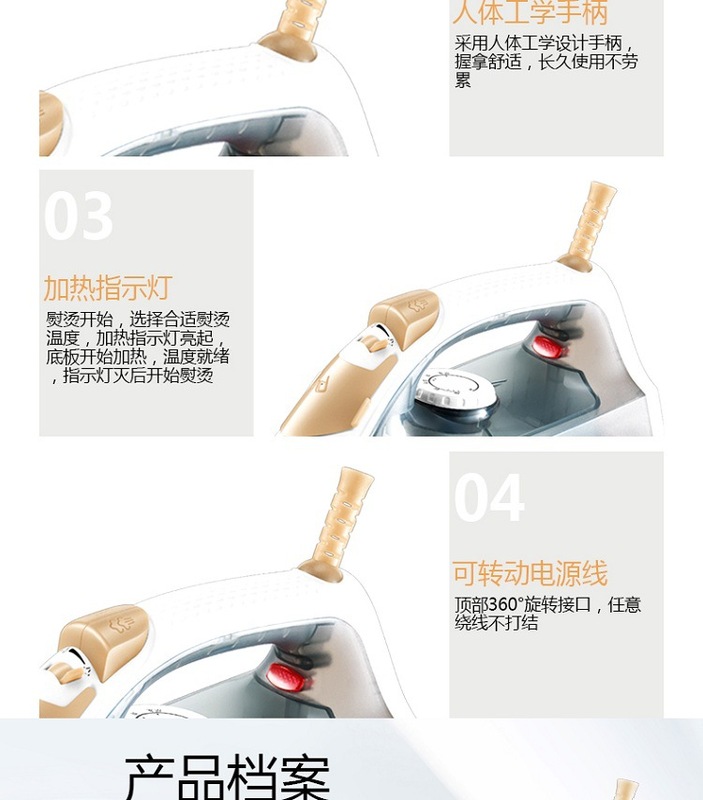 人体工学手柄

采用人体工学设计手柄，握拿舒适，长久使用不劳累

03

加热指示灯

熨烫开始，选择合适熨烫温度，加热指示灯亮起，底板开始加热，温度就绪，指示灯灭后开始熨烫

04

可转动电源线

顶部360°旋转接口，任意绕线不打结

产品档案