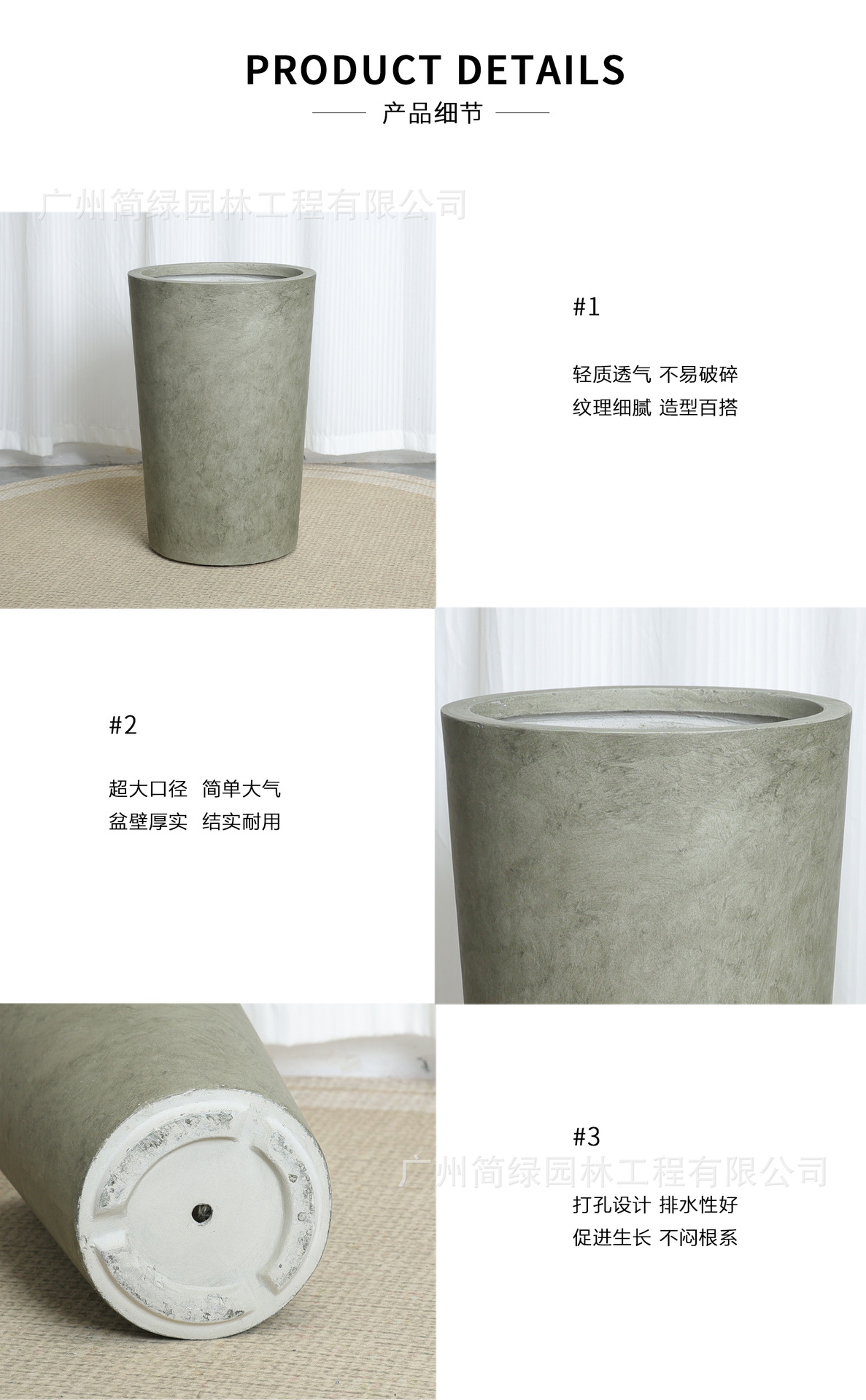 PRODUCT DETAILS

产品细节

广州简绿园林工程有限公司

#1

轻质透气 不易破碎

纹理细腻 造型百搭

#2

超大口径 简单大气

盆壁厚实 结实耐用

#3

广州简绿园林工程有限公司

打孔设计 排水性好

促进生长 不闷根系