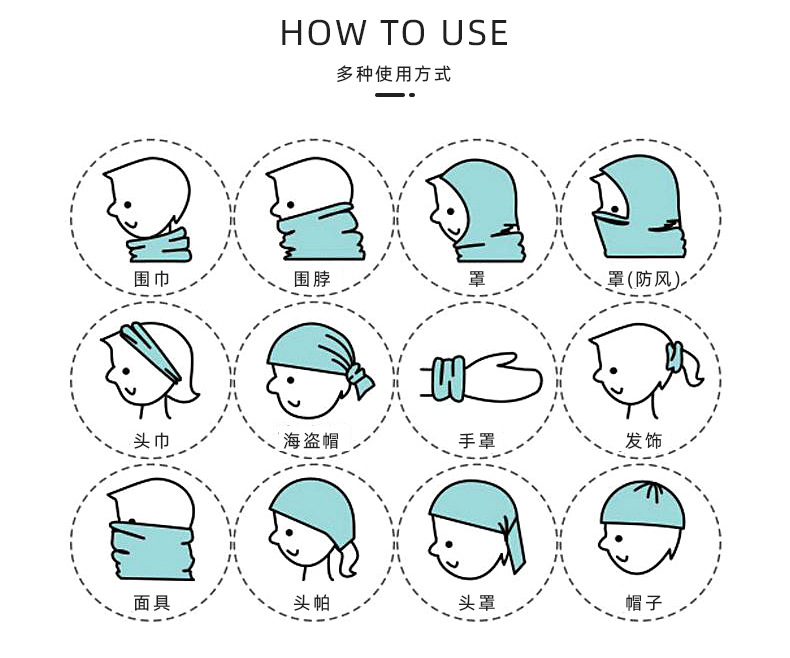 HOW TO USE

多种使用方式

围巾

围脖

罩

罩(防风)

头巾

海盗帽

手罩

发饰

面具

头帕

头罩

帽子