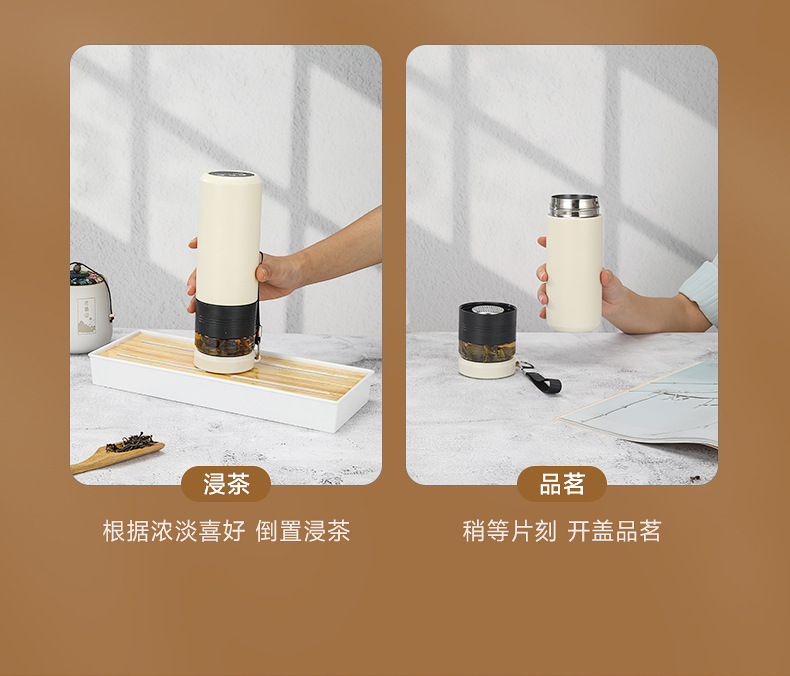 浸茶

根据浓淡喜好 倒置浸茶

品茗

稍等片刻 开盖品茗