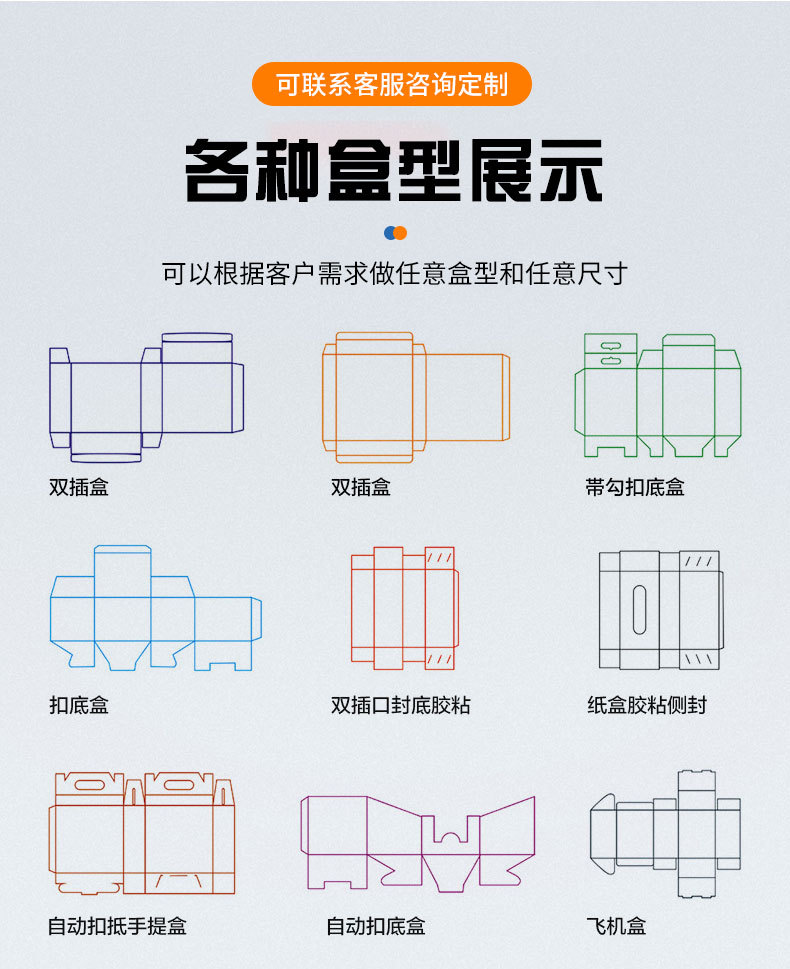 可联系客服咨询定制

各种盒型展示

可以根据客户需求做任意盒型和任意尺寸

双插盒

双插盒

带勾扣底盒

扣底盒

双插口封底胶粘

纸盒胶粘侧封

自动扣抵手提盒

自动扣底盒

飞机盒