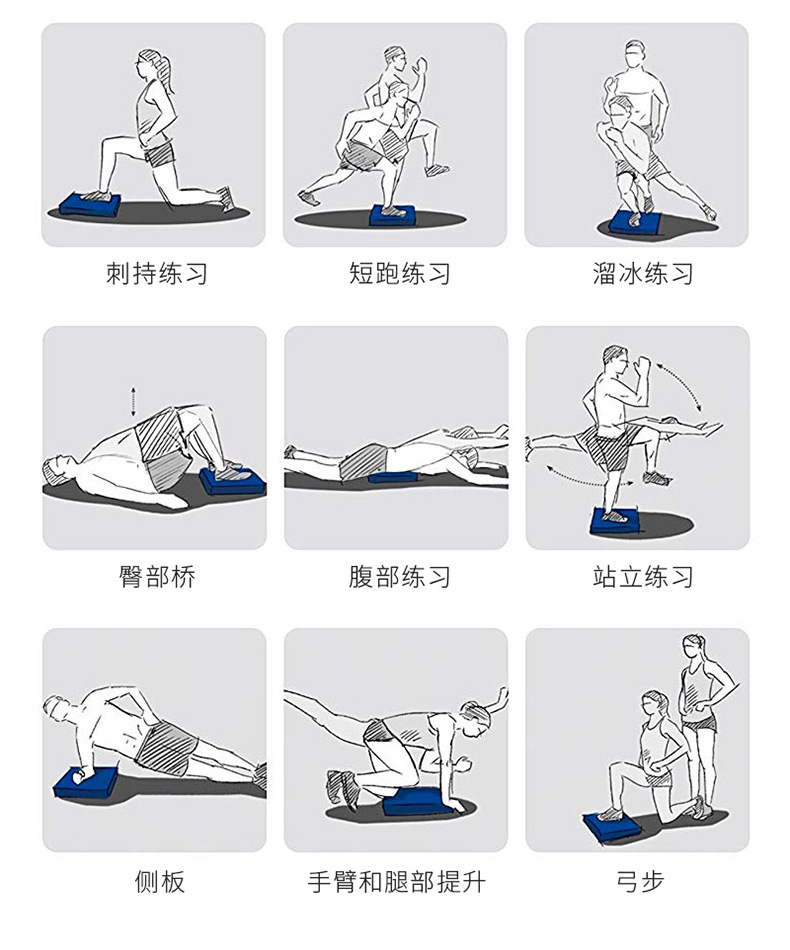 刺持练习

短跑练习

溜冰练习

臀部桥

腹部练习

站立练习

侧板

手臂和腿部提升

弓步