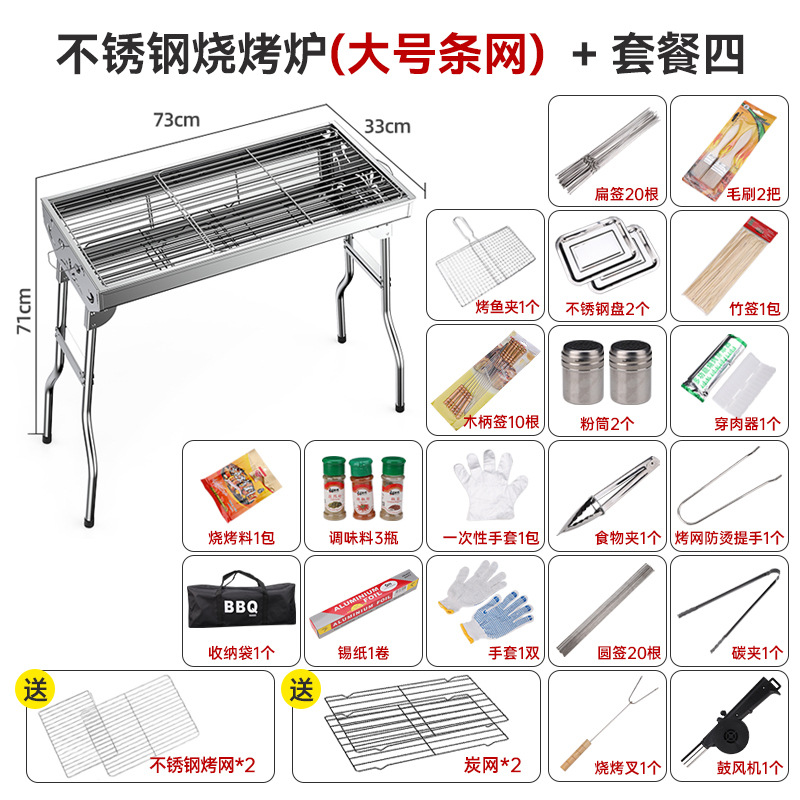 不锈钢烧烤炉(大号条网) + 套餐四

73cm
33cm
71cm

扁签20根
毛刷2把
烤鱼夹1个
不锈钢盘2个
竹签1包
木柄签10根
粉筒2个
穿肉器1个
烧烤料1包
调味料3瓶
一次性手套1包
食物夹1个
烤网防烫提手1个
BBQ
收纳袋1个
ALUMINIUM FOIL
锡纸1卷
手套1双
圆签20根
碳夹1个
送
不锈钢烤网*2
送
炭网*2
烧烤叉1个
鼓风机1个