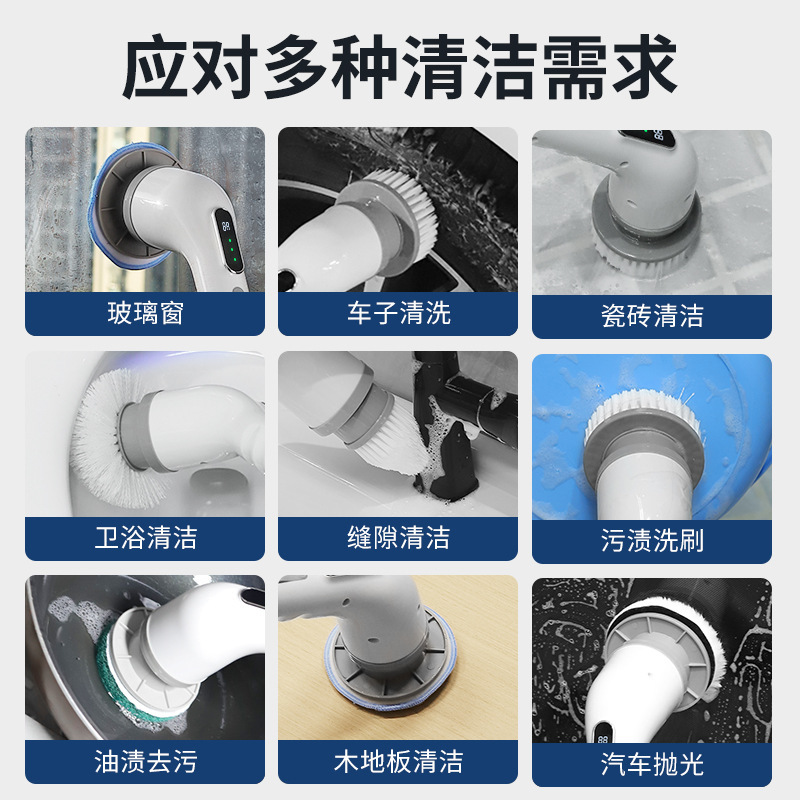 应对多种清洁需求

玻璃窗

车子清洗

瓷砖清洁

卫浴清洁

缝隙清洁

污渍洗刷

油渍去污

木地板清洁

汽车抛光