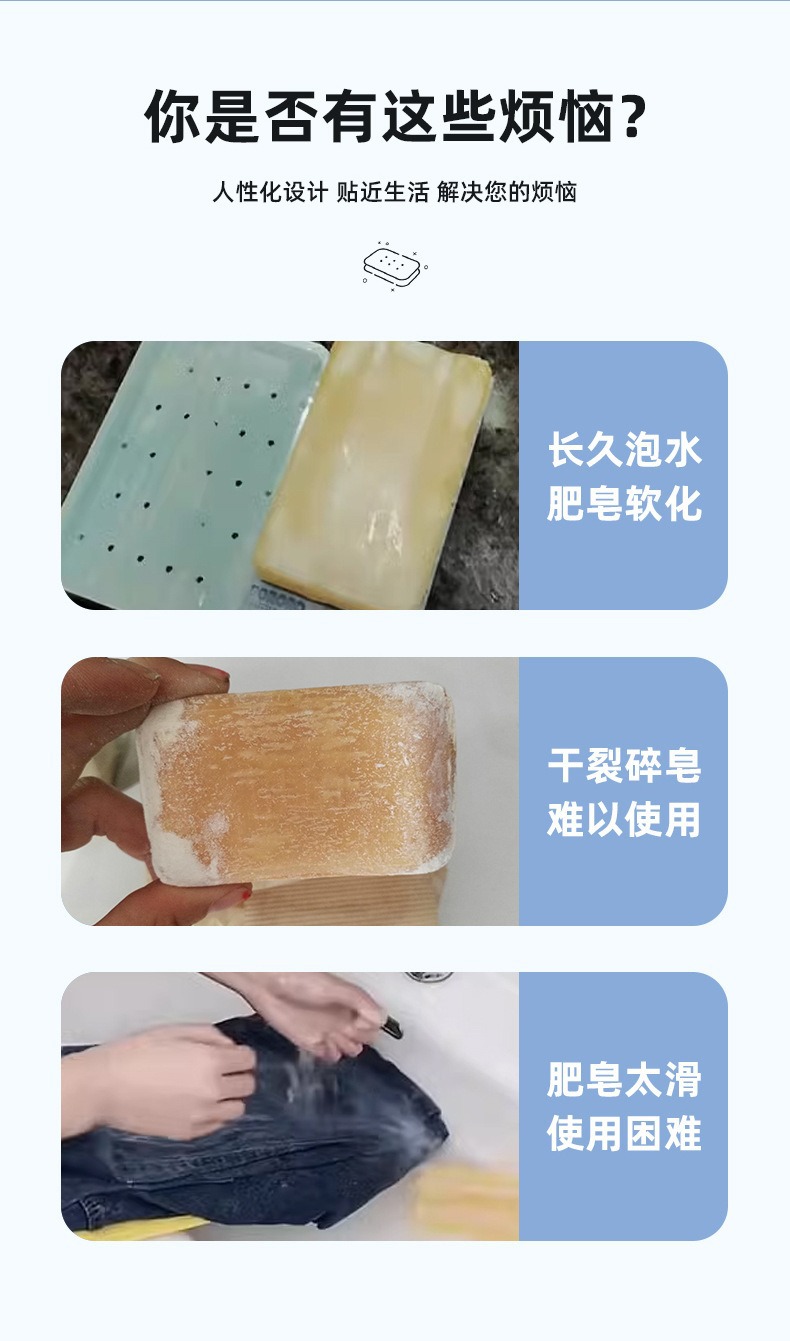 你是否有这些烦恼？

人性化设计 贴近生活 解决您的烦恼

长久泡水
肥皂软化

干裂碎皂
难以使用

肥皂太滑
使用困难