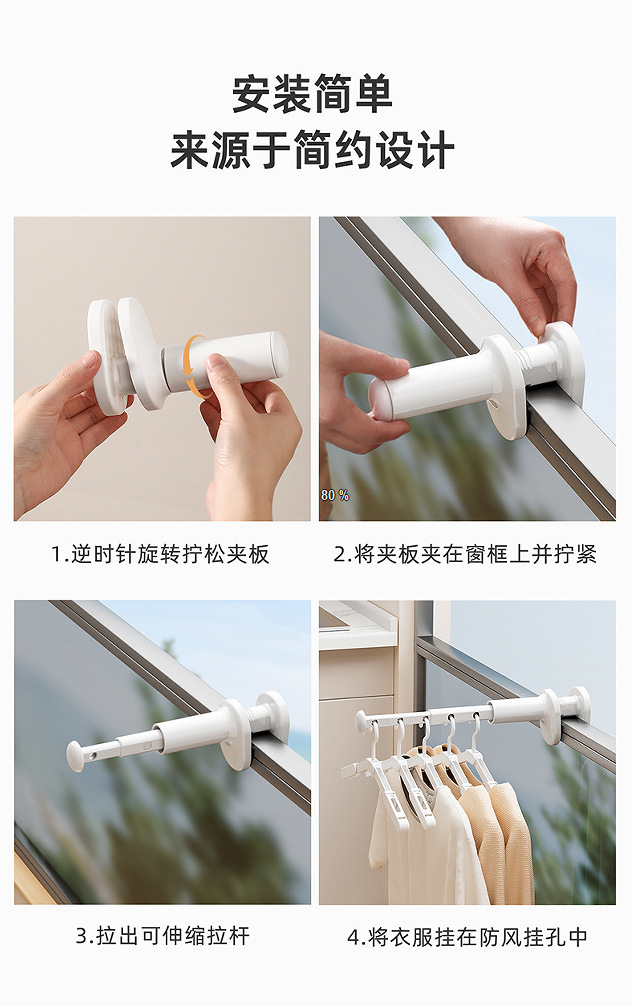 安装简单
来源于简约设计

80 %

1.逆时针旋转拧松夹板

2.将夹板夹在窗框上并拧紧

3.拉出可伸缩拉杆

4.将衣服挂在防风挂孔中