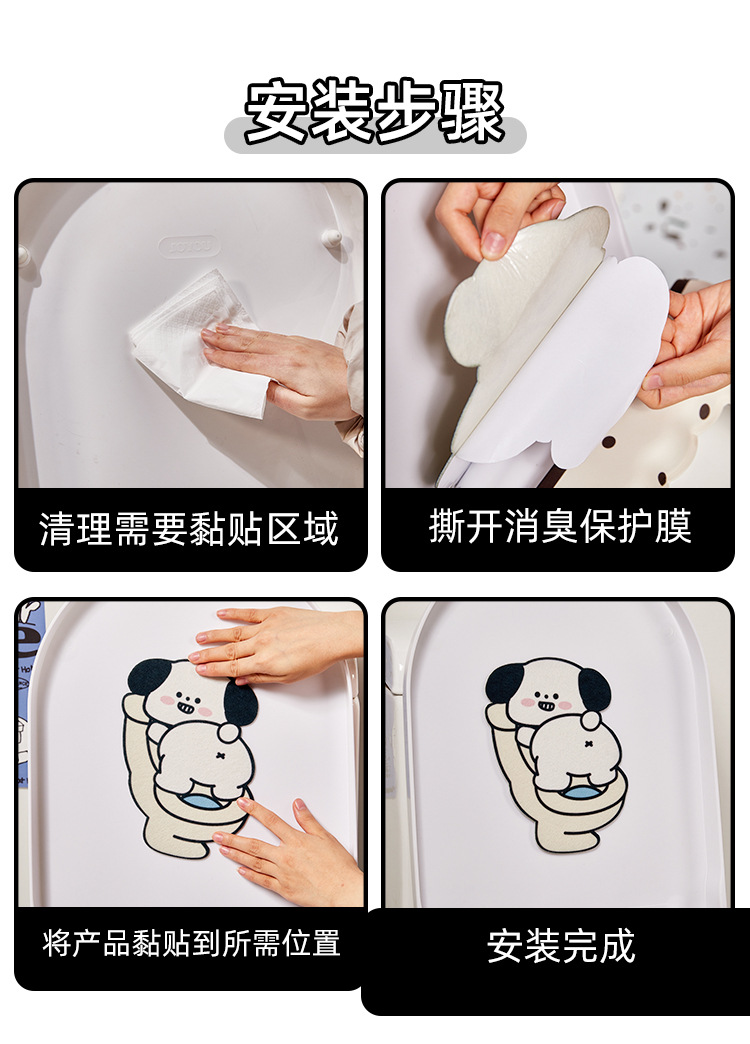 安装步骤

清理需要黏贴区域

撕开消臭保护膜

将产品黏贴到所需位置

安装完成