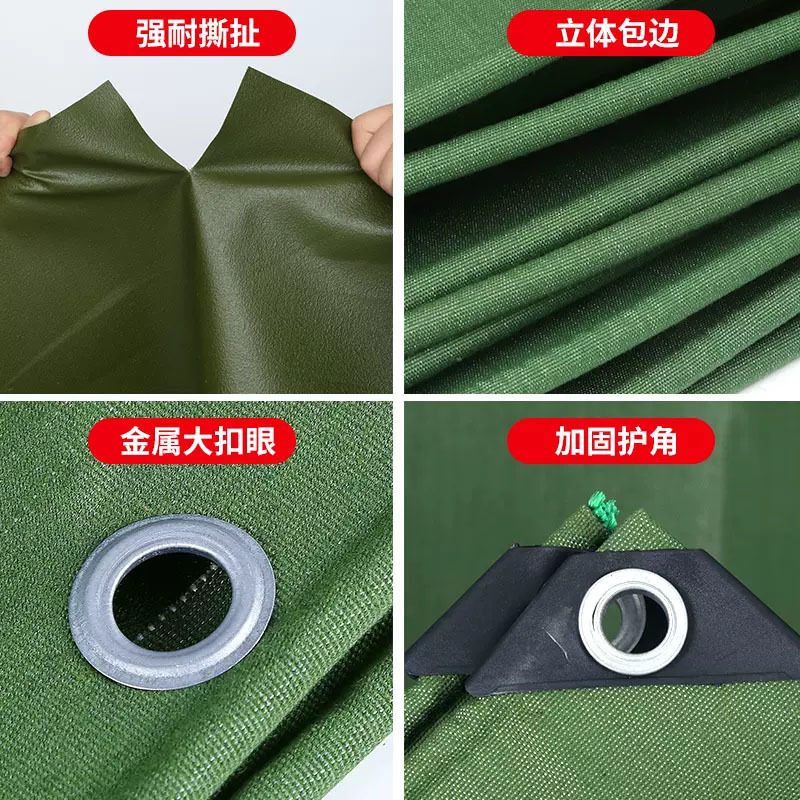 强耐撕扯

立体包边

金属大扣眼

加固护角