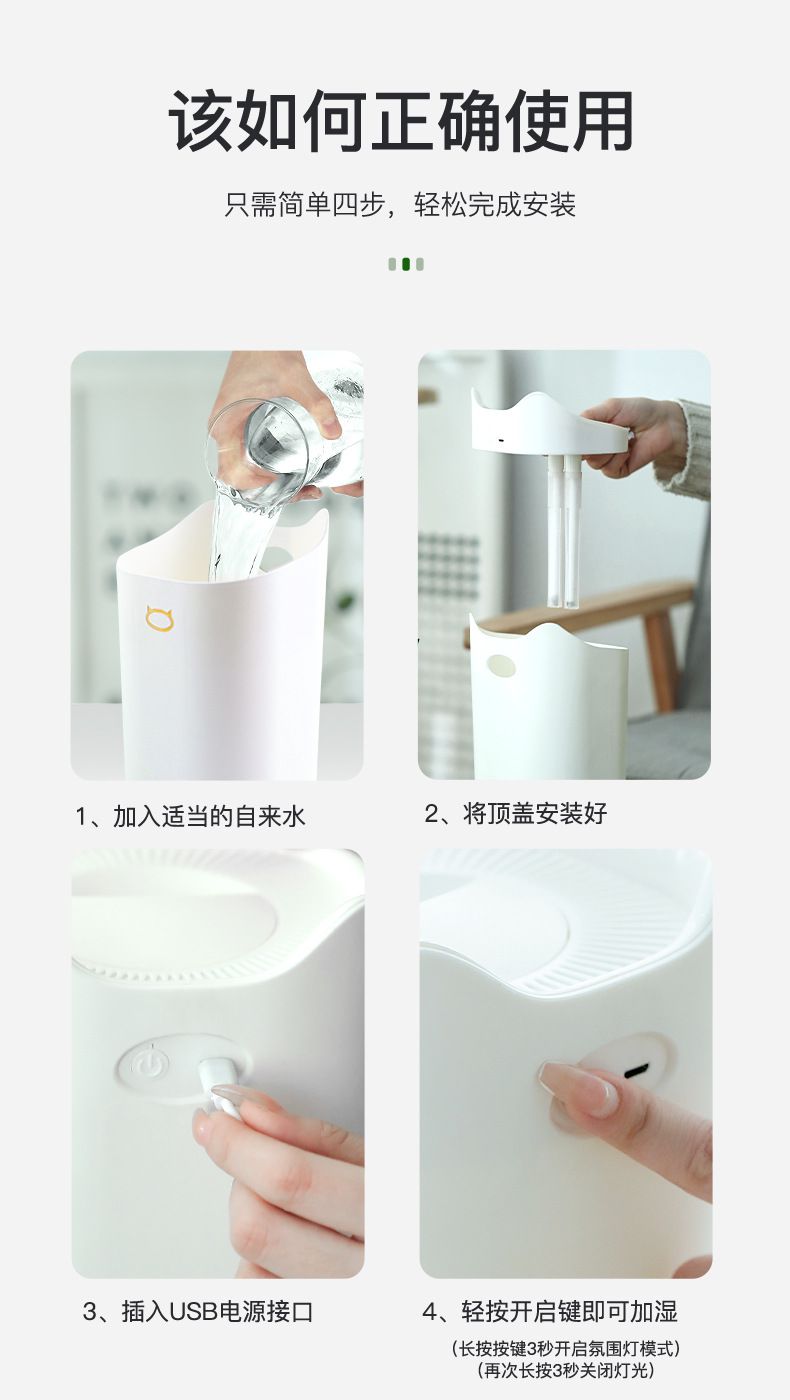 该如何正确使用

只需简单四步，轻松完成安装

1、加入适当的自来水

2、将顶盖安装好

3、插入USB电源接口

4、轻按开启键即可加湿
（长按按键3秒开启氛围灯模式）
（再次长按3秒关闭灯光）