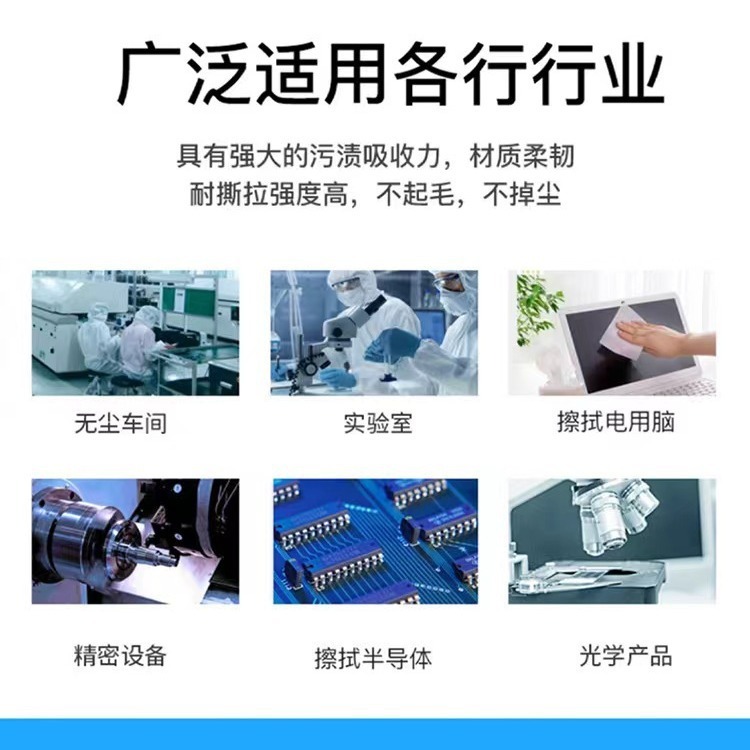 广泛适用各行行业

具有强大的污渍吸收力，材质柔韧
耐撕拉强度高，不起毛，不掉尘

无尘车间

实验室

擦拭电用脑

精密设备

擦拭半导体

光学产品