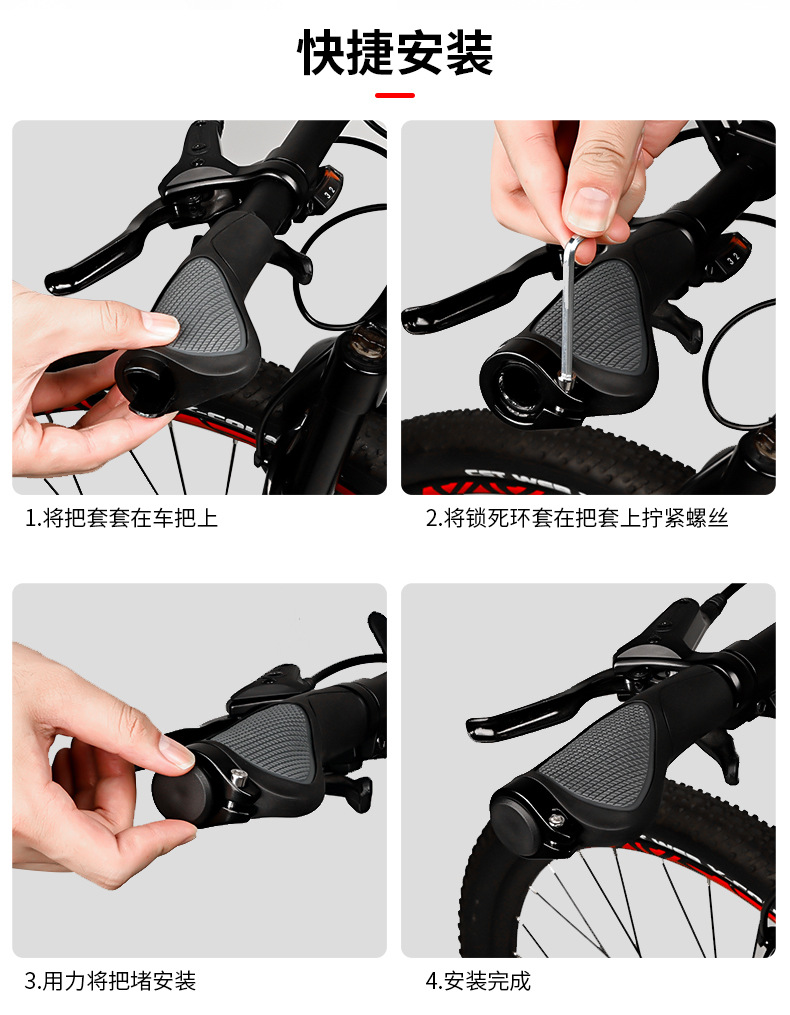 快捷安装

1.将把套套在车把上

2.将锁死环套在把套上拧紧螺丝

3.用力将把堵安装

4.安装完成