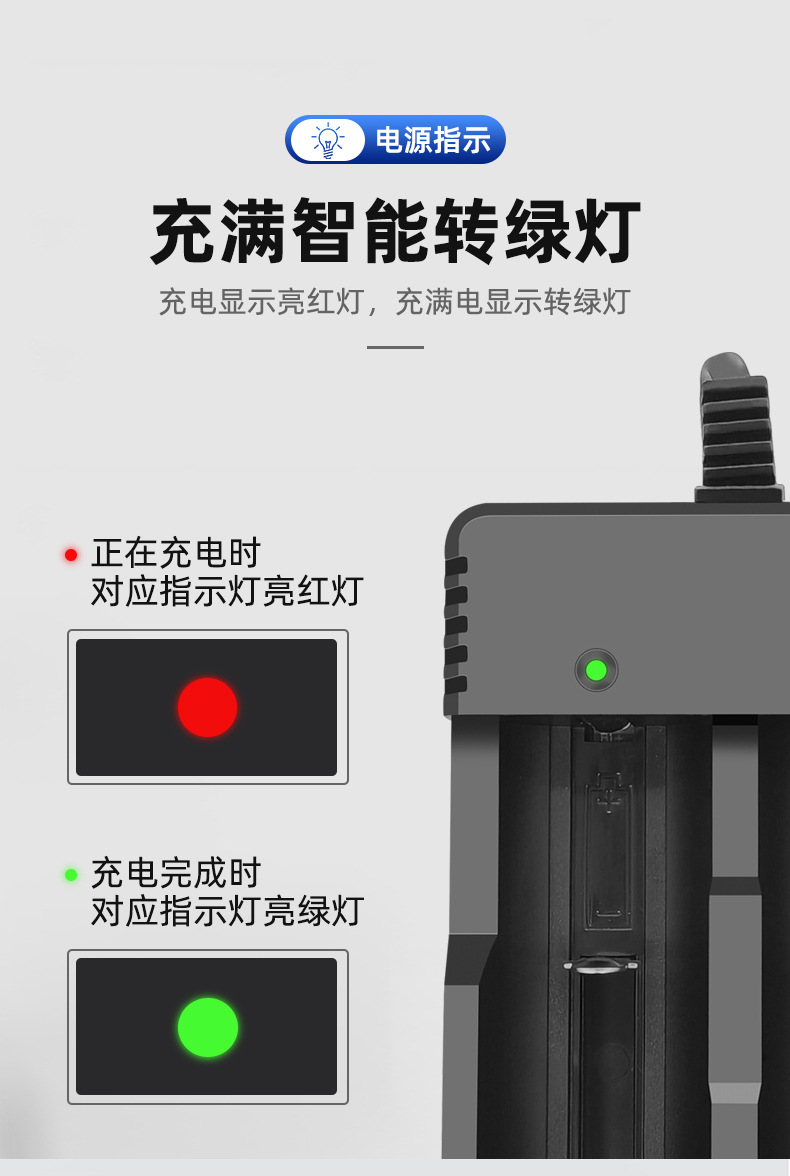 电源指示

充满智能转绿灯

充电显示亮红灯，充满电显示转绿灯

正在充电时
对应指示灯亮红灯

充电完成时
对应指示灯亮绿灯