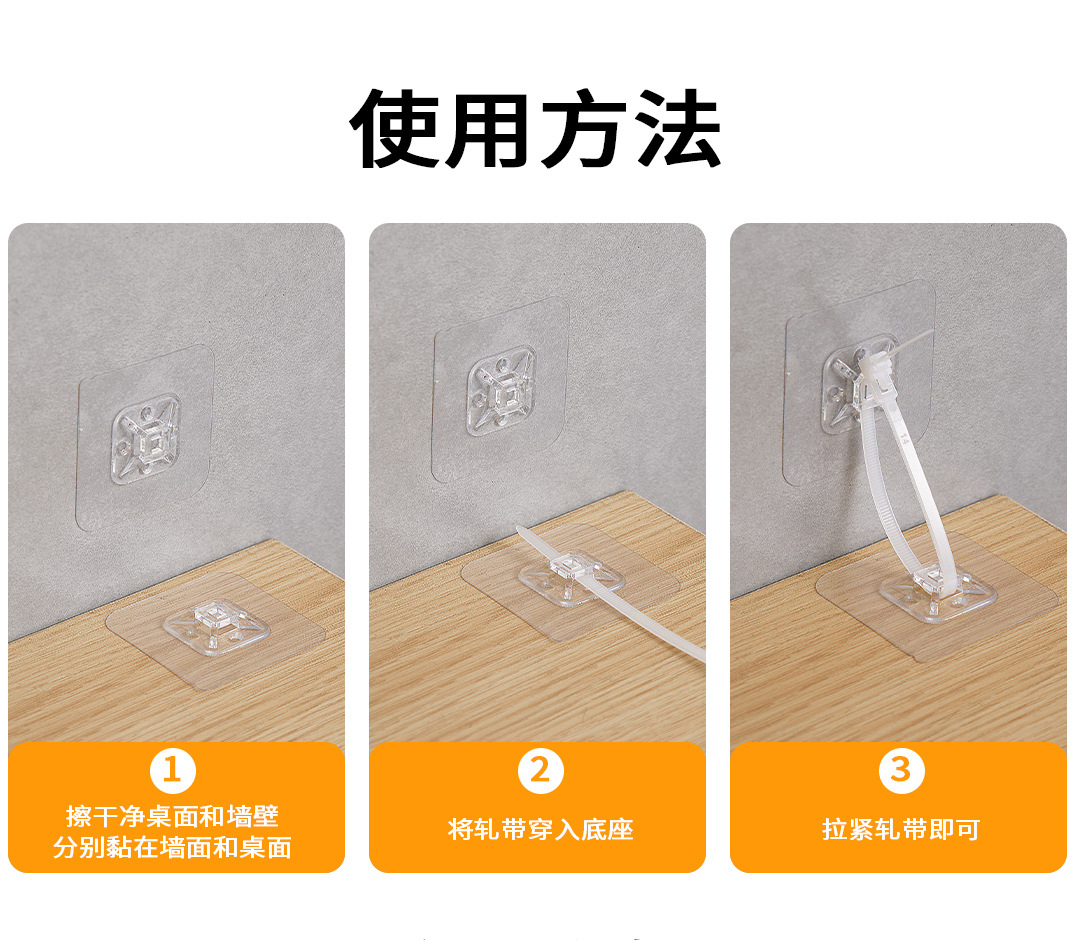 使用方法

1
擦干净桌面和墙壁
分别黏在墙面和桌面

2
将轧带穿入底座

3
拉紧轧带即可