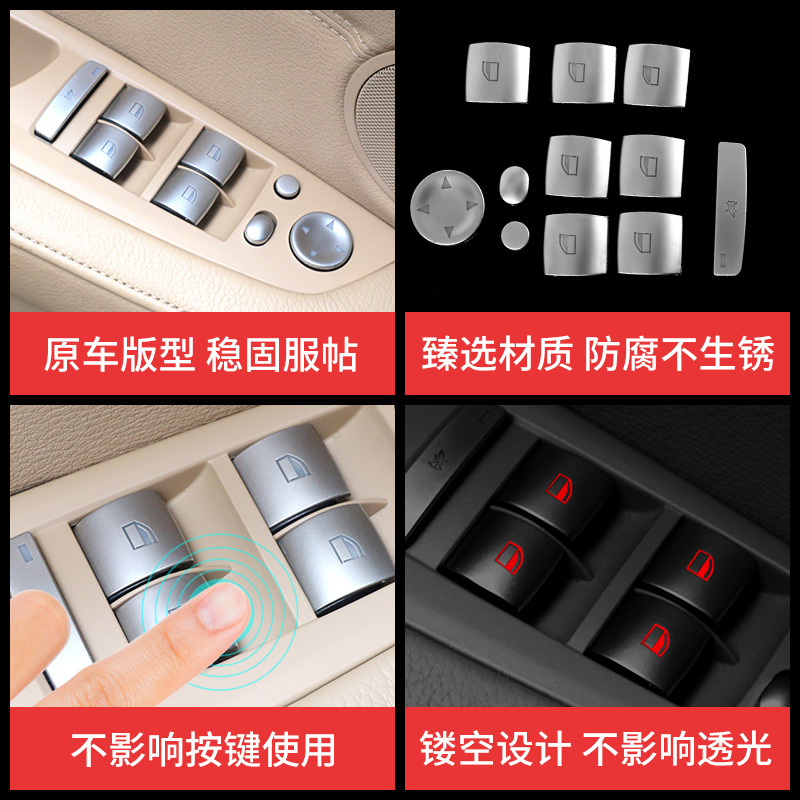 原车版型 稳固服帖

臻选材质 防腐不生锈

不影响按键使用

镂空设计 不影响透光