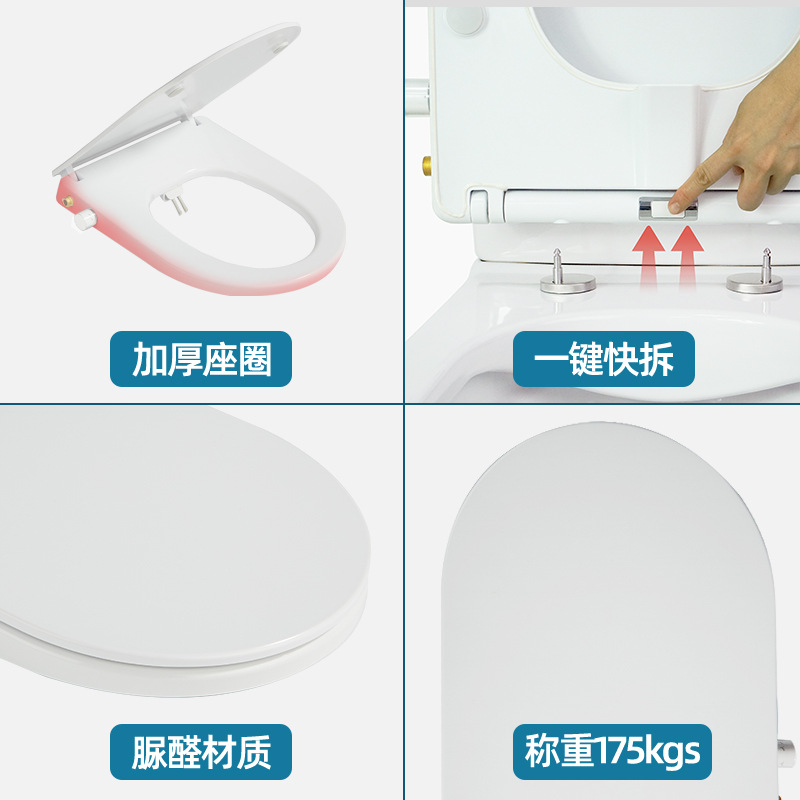 加厚座圈

一键快拆

脲醛材质

称重175kgs