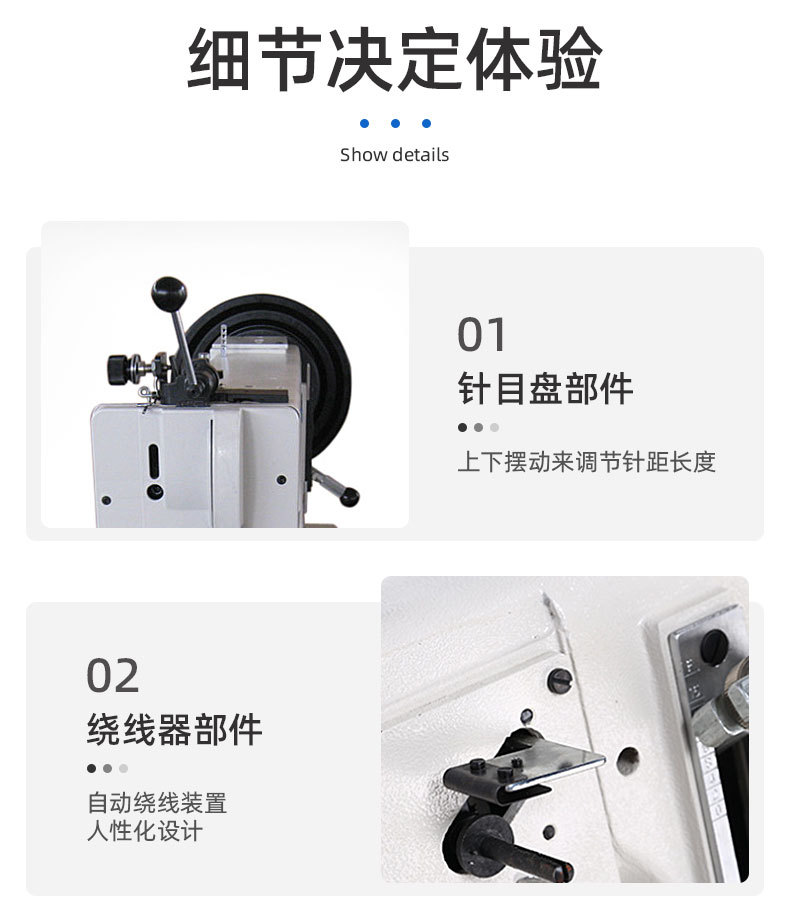 细节决定体验

Show details

01

针目盘部件

上下摆动来调节针距长度

02

绕线器部件

自动绕线装置
人性化设计