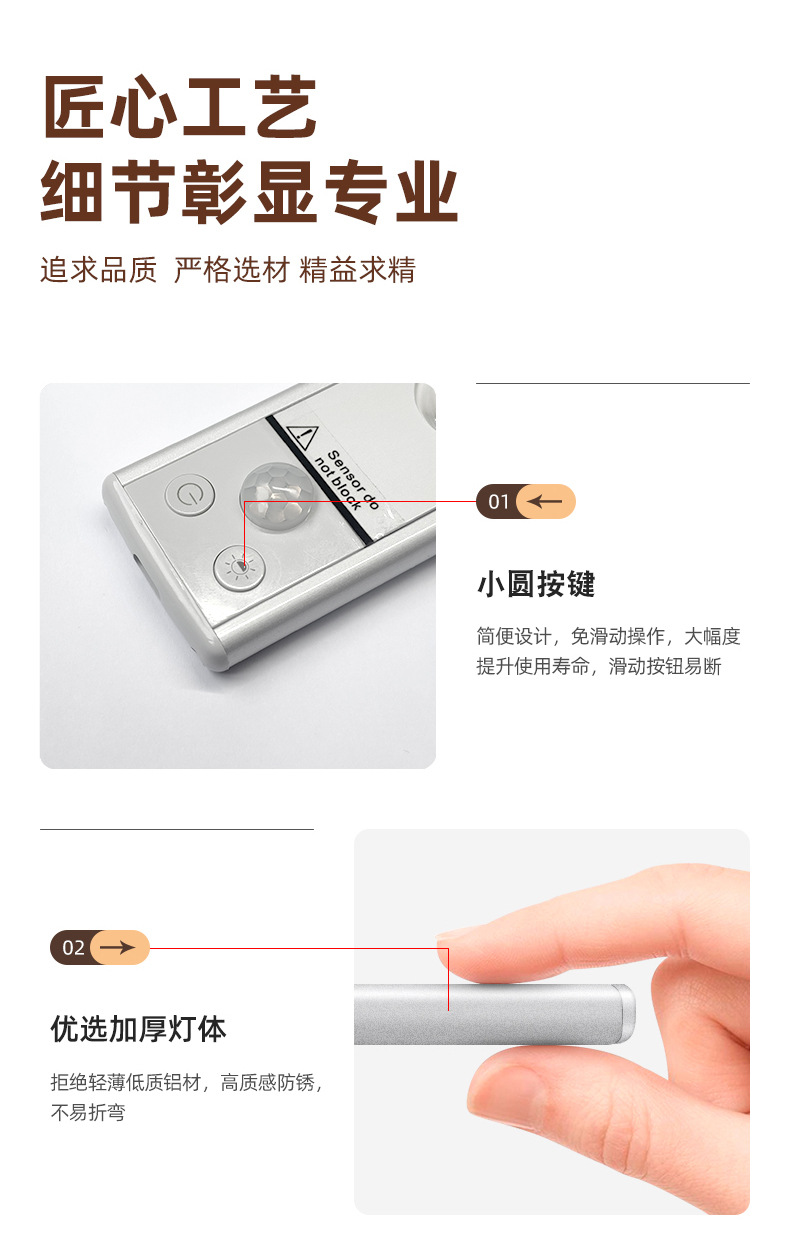 匠心工艺
细节彰显专业

追求品质 严格选材 精益求精

Sensor do not block

01

小圆按键

简便设计，免滑动操作，大幅度提升使用寿命，滑动按钮易断

02

优选加厚灯体

拒绝轻薄低质铝材，高质感防锈，不易折弯