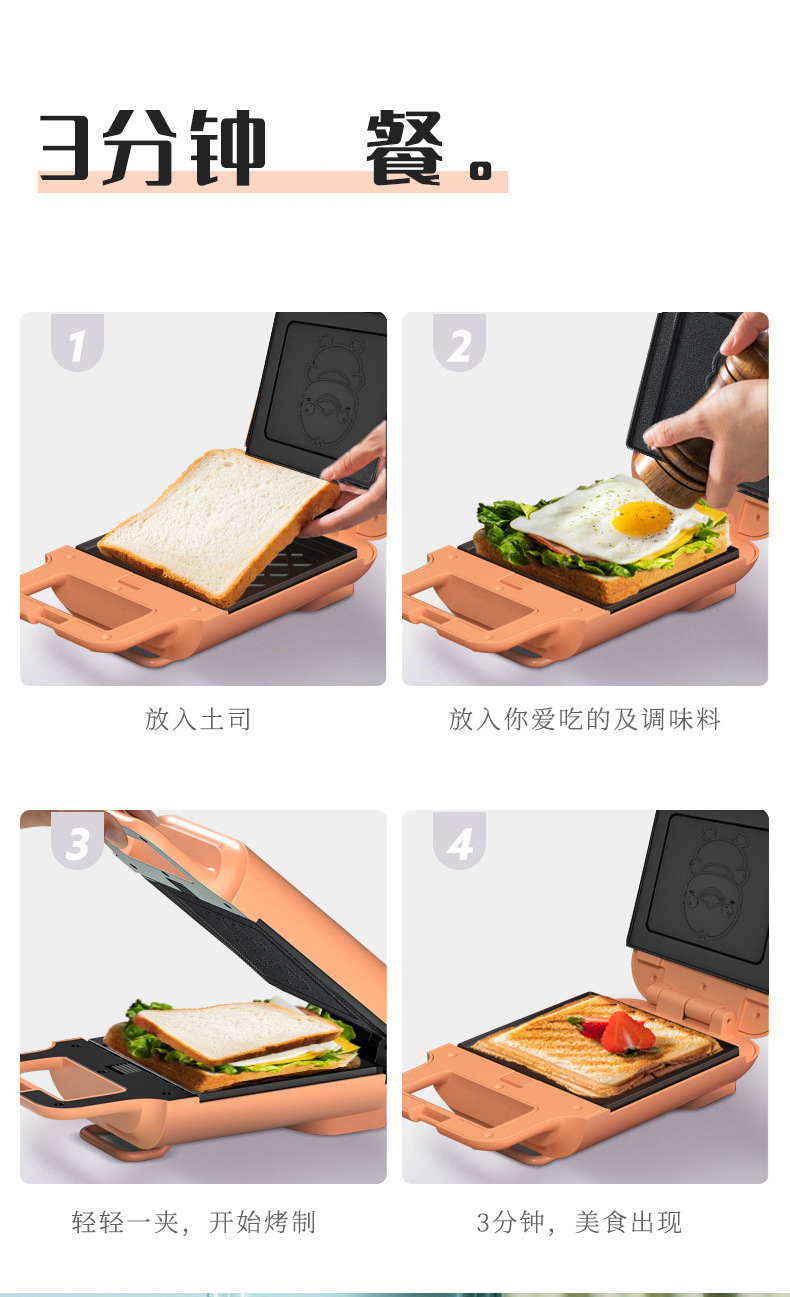 3分钟 餐。

1

放入土司

2

放入你爱吃的及调味料

3

轻轻一夹，开始烤制

4

3分钟，美食出现