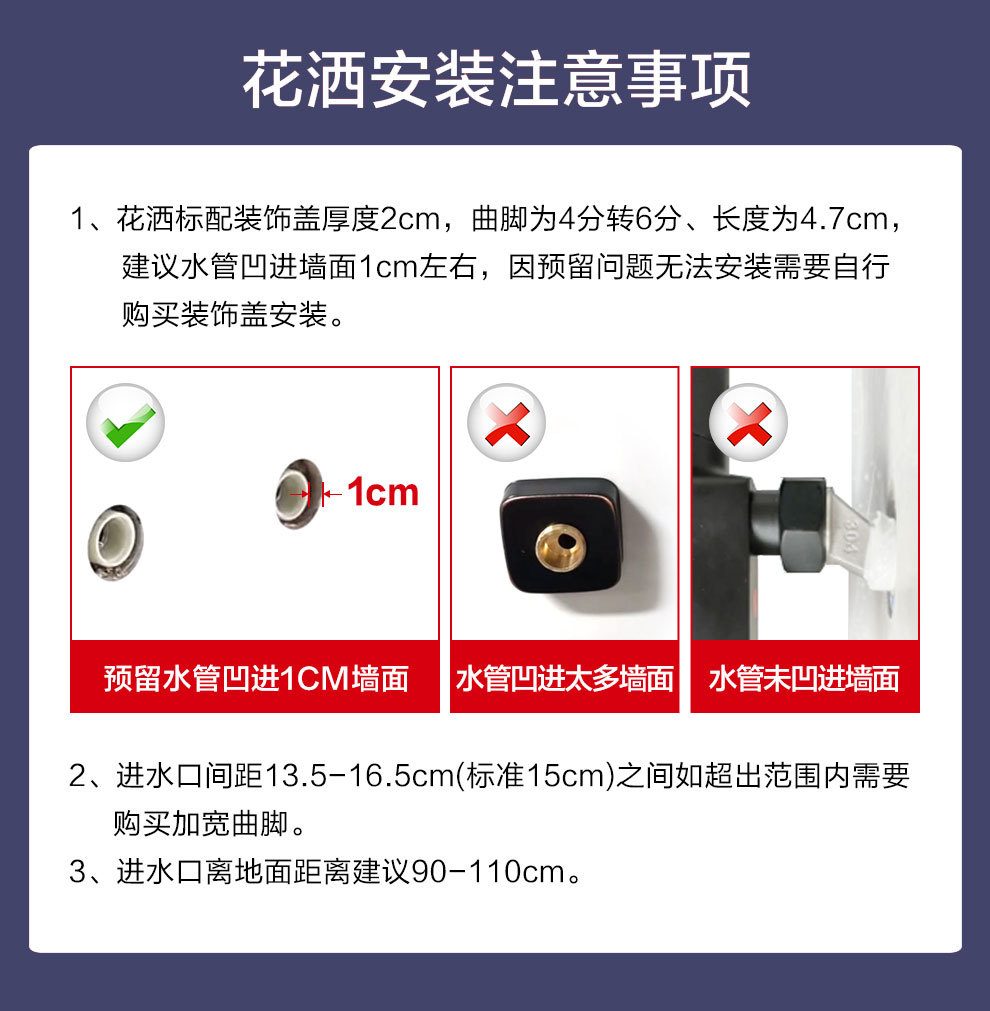 花洒安装注意事项

1、花洒标配装饰盖厚度2cm，曲脚为4分转6分、长度为4.7cm，建议水管凹进墙面1cm左右，因预留问题无法安装需要自行购买装饰盖安装。

1cm

预留水管凹进1CM墙面

水管凹进太多墙面

304

水管未凹进墙面

2、进水口间距13.5-16.5cm(标准15cm)之间如超出范围内需要购买加宽曲脚。

3、进水口离地面距离建议90-110cm。