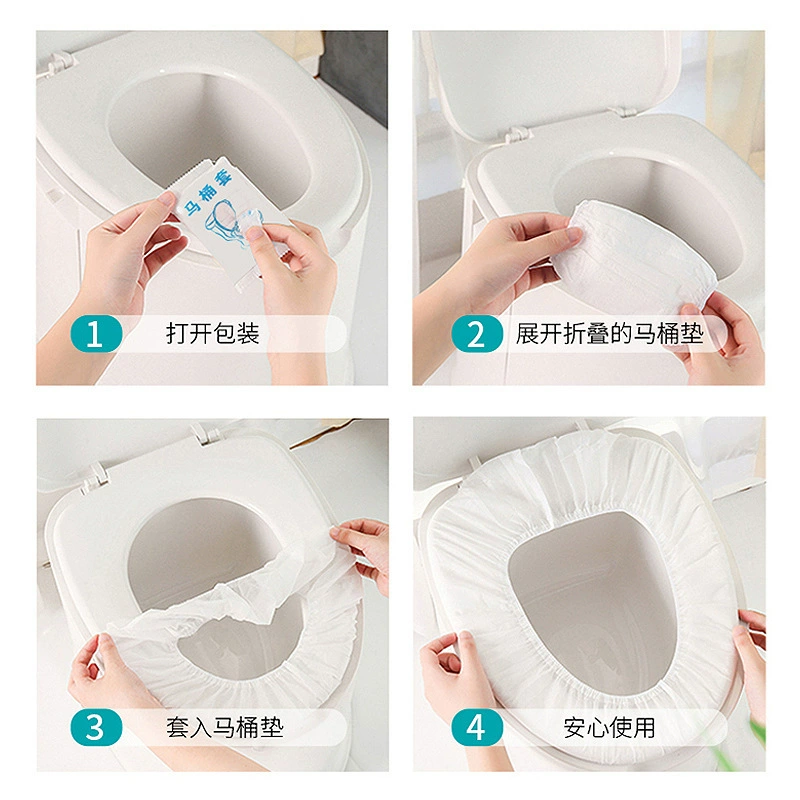 马桶套

1 打开包装

2 展开折叠的马桶垫

3 套入马桶垫

4 安心使用