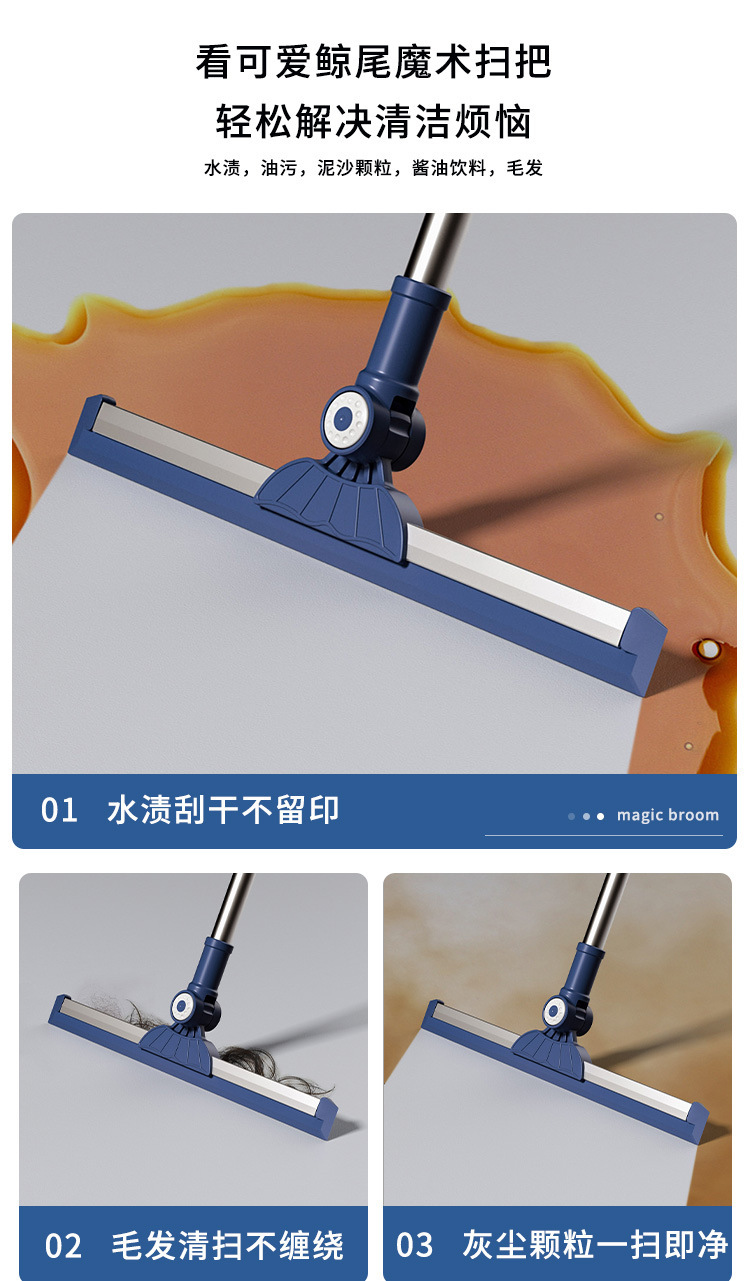 看可爱鲸尾魔术扫把
轻松解决清洁烦恼
水渍，油污，泥沙颗粒，酱油饮料，毛发

01 水渍刮干不留印

magic broom

02 毛发清扫不缠绕

03 灰尘颗粒一扫即净