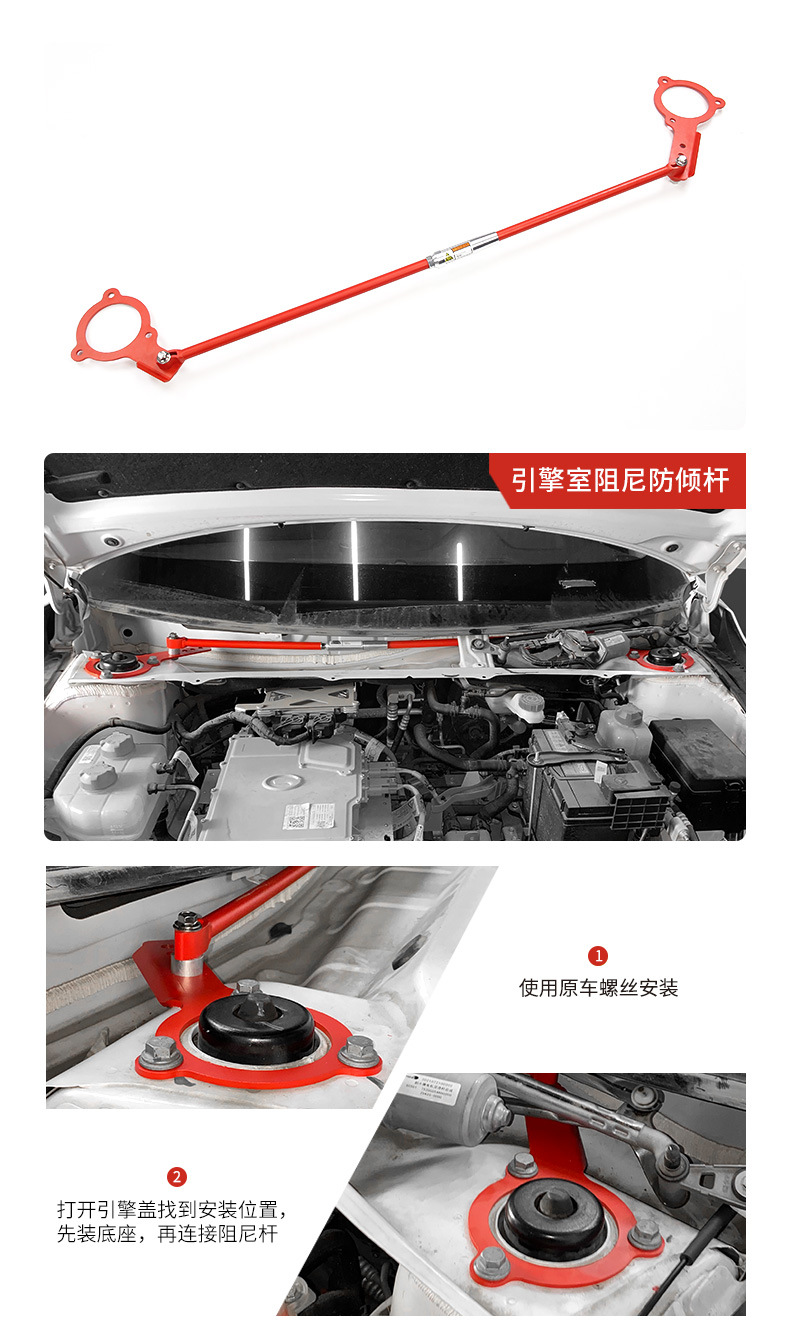 引擎室阻尼防倾杆

1
使用原车螺丝安装

2
打开引擎盖找到安装位置，先装底座，再连接阻尼杆