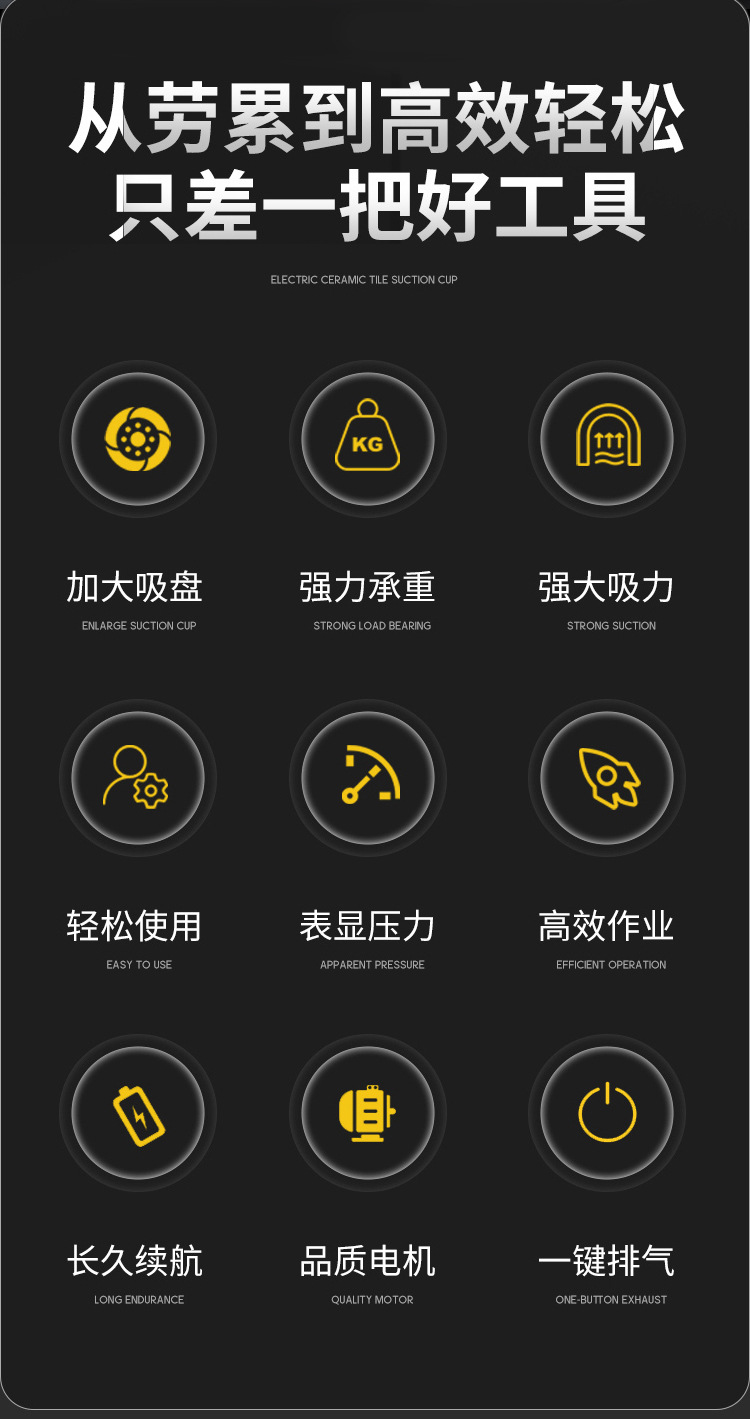 从劳累到高效轻松
只差一把好工具

ELECTRIC CERAMIC TILE SUCTION CUP

KG

加大吸盘
ENLARGE SUCTION CUP

强力承重
STRONG LOAD BEARING

强大吸力
STRONG SUCTION

轻松使用
EASY TO USE

表显压力
APPARENT PRESSURE

高效作业
EFFICIENT OPERATION

长久续航
LONG ENDURANCE

品质电机
QUALITY MOTOR

一键排气
ONE-BUTTON EXHAUST