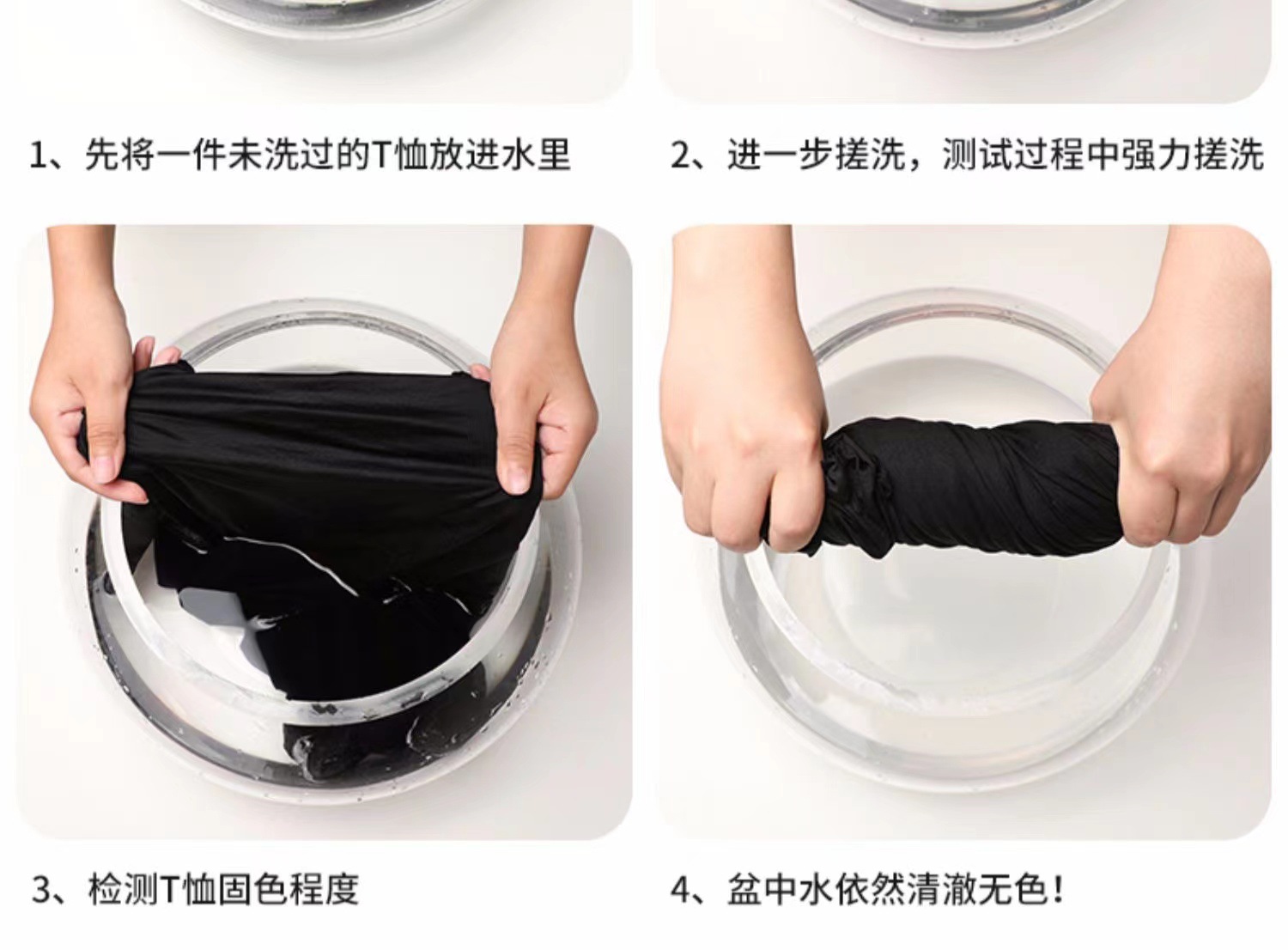 1、先将一件未洗过的T恤放进水里

2、进一步搓洗，测试过程中强力搓洗

3、检测T恤固色程度

4、盆中水依然清澈无色！