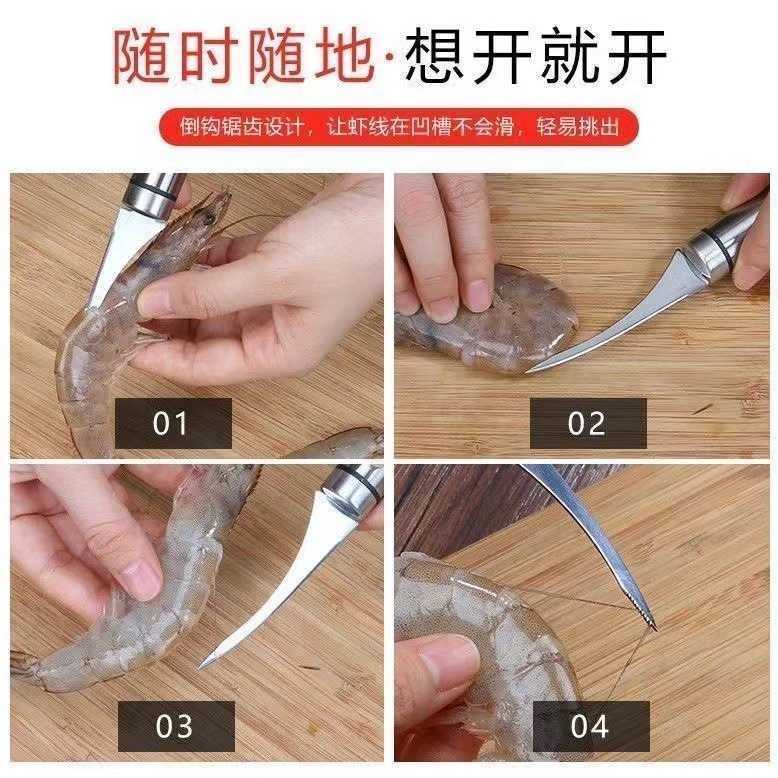 随时随地·想开就开

倒钩锯齿设计，让虾线在凹槽不会滑，轻易挑出

01

02

03

04