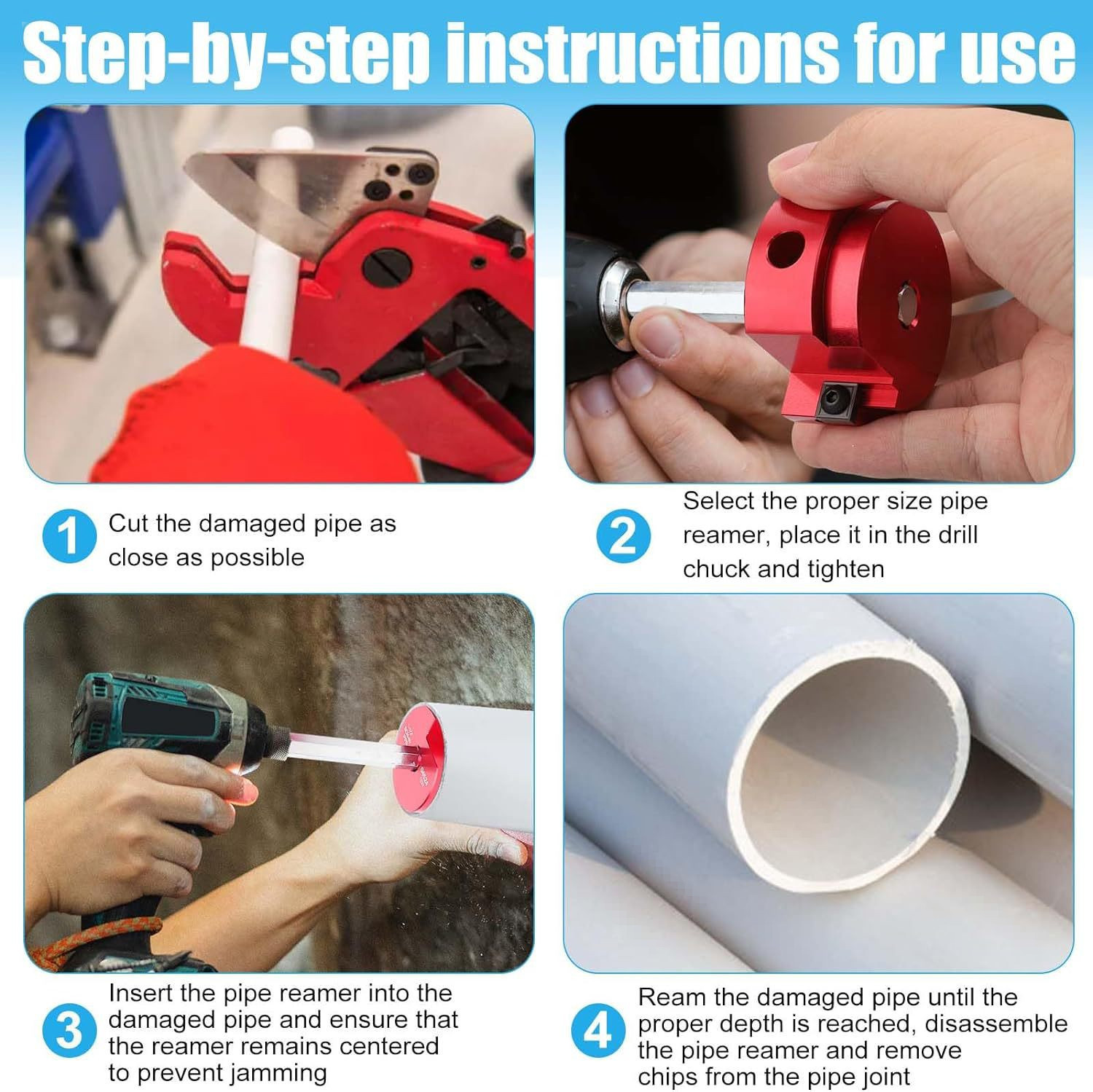 Step-by-step instructions for use

1 Cut the damaged pipe as close as possible

2 Select the proper size pipe reamer, place it in the drill chuck and tighten

3 Insert the pipe reamer into the damaged pipe and ensure that the reamer remains centered to prevent jamming

4 Ream the damaged pipe until the proper depth is reached, disassemble the pipe reamer and remove chips from the pipe joint