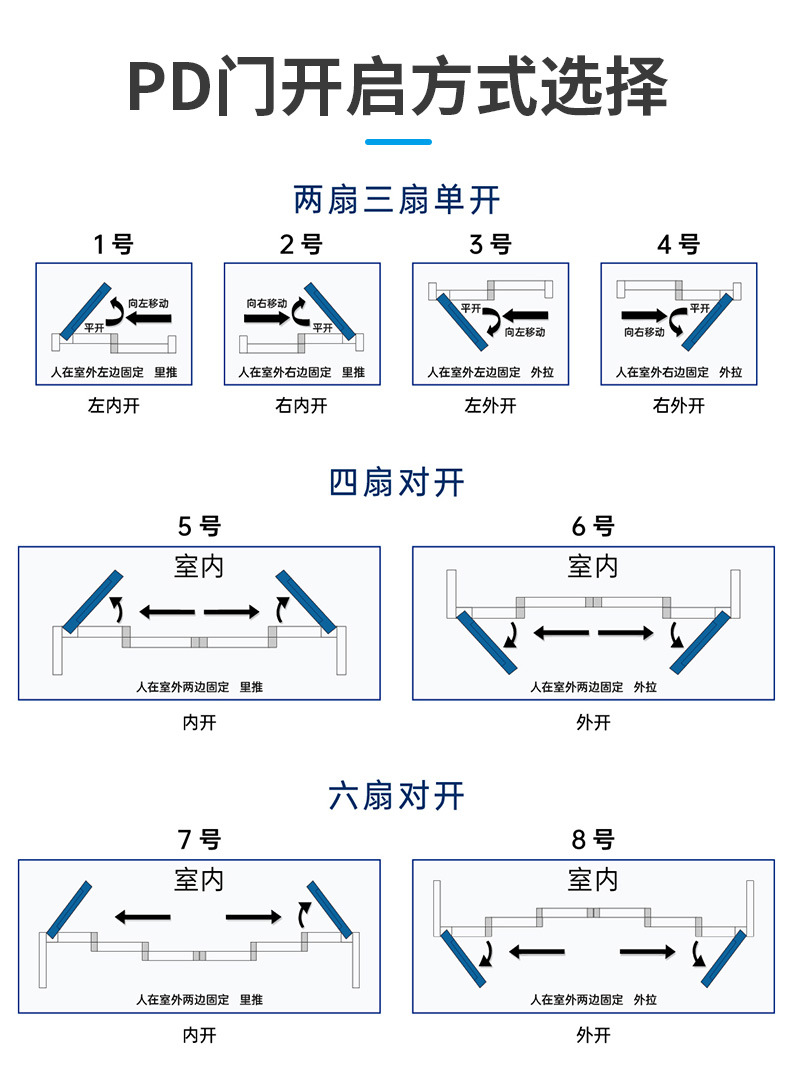 PD门开启方式选择

两扇三扇单开

1号
向左移动
平开
人在室外左边固定 里推
左内开

2号
向右移动
平开
人在室外右边固定 里推
右内开

3号
平开
向左移动
人在室外左边固定 外拉
左外开

4号
平开
向右移动
人在室外右边固定 外拉
右外开

四扇对开

5号
室内
人在室外两边固定 里推
内开

6号
室内
人在室外两边固定 外拉
外开

六扇对开

7号
室内
人在室外两边固定 里推
内开

8号
室内
人在室外两边固定 外拉
外开