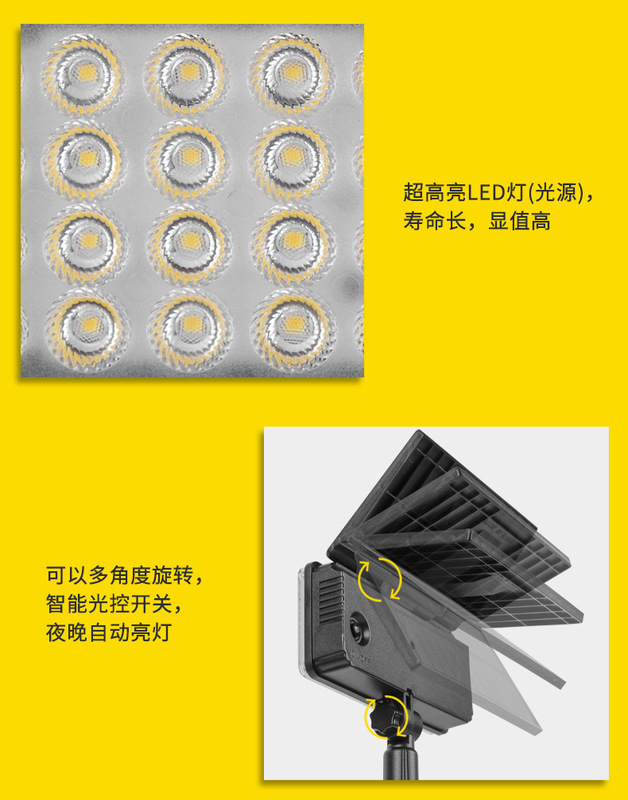 超高亮LED灯(光源)，
寿命长，显值高

可以多角度旋转，
智能光控开关，
夜晚自动亮灯