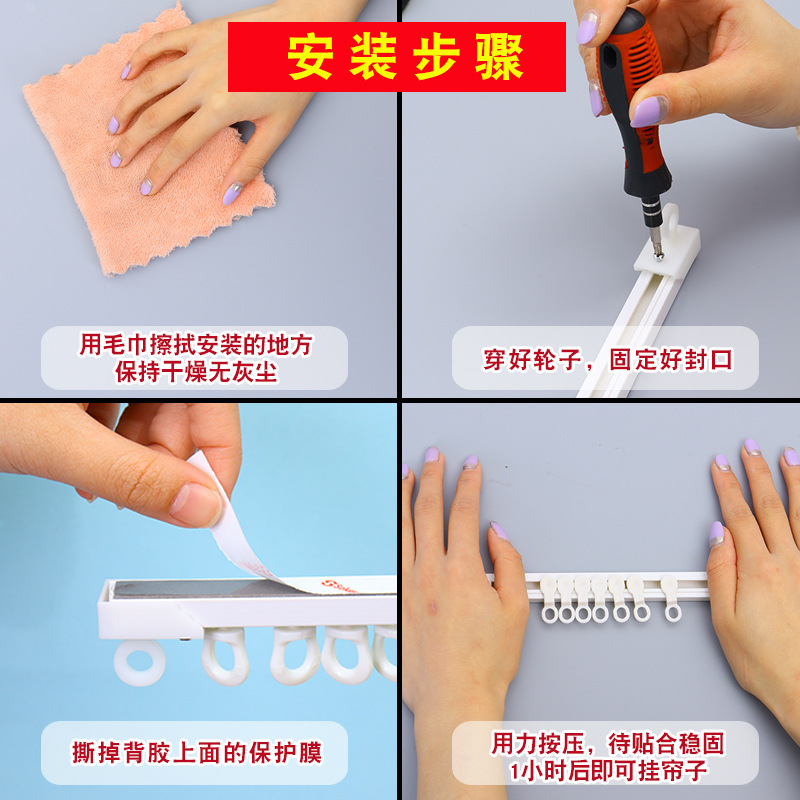 安装步骤

用毛巾擦拭安装的地方
保持干燥无灰尘

穿好轮子，固定好封口

撕掉背胶上面的保护膜

用力按压，待贴合稳固
1小时后即可挂帘子