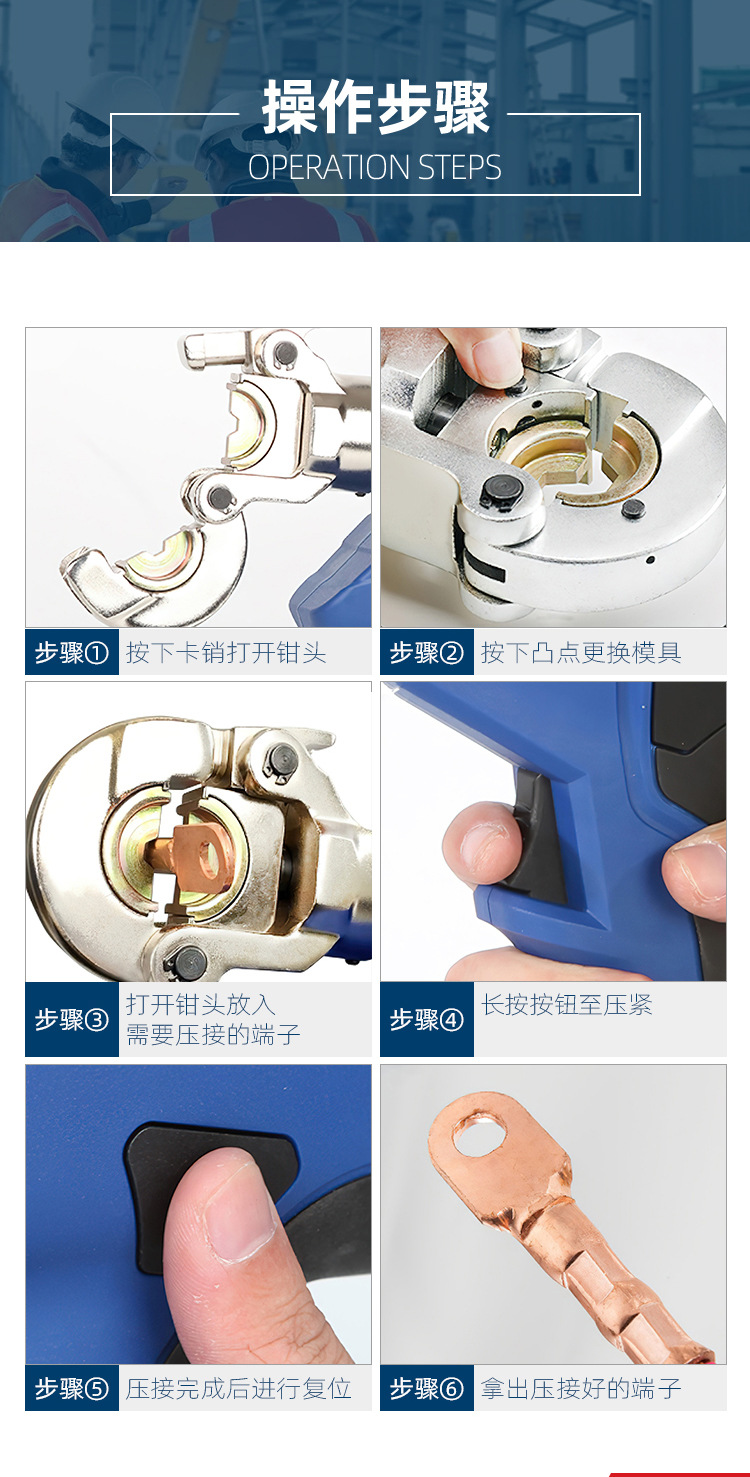 操作步骤
OPERATION STEPS

步骤① 按下卡销打开钳头

步骤② 按下凸点更换模具

步骤③ 打开钳头放入需要压接的端子

步骤④ 长按按钮至压紧

步骤⑤ 压接完成后进行复位

步骤⑥ 拿出压接好的端子