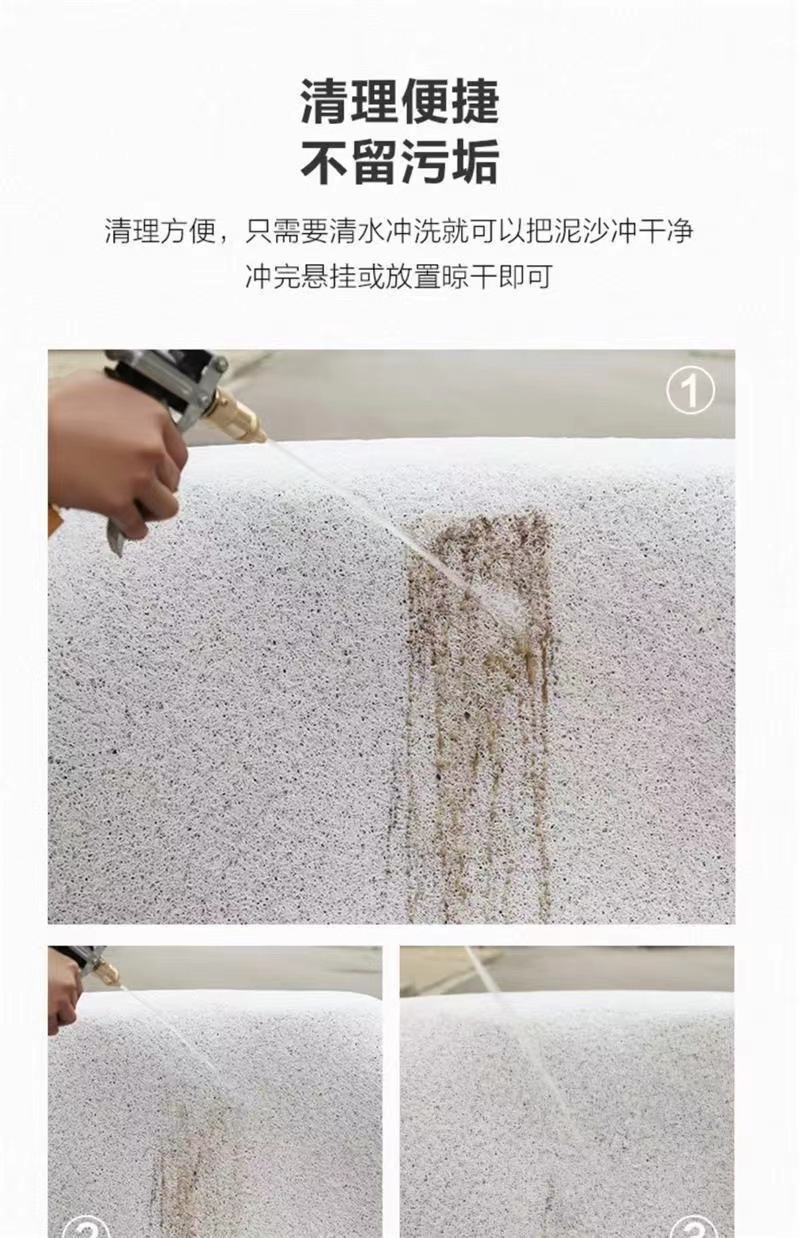 清理便捷
不留污垢

清理方便，只需要清水冲洗就可以把泥沙冲干净
冲完悬挂或放置晾干即可

①

②

③