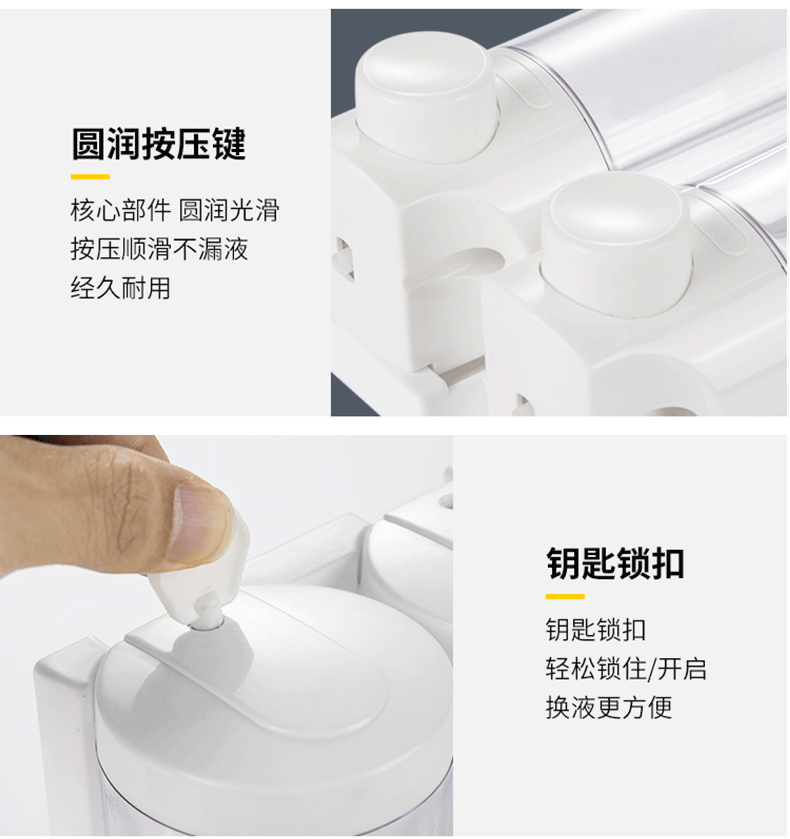 圆润按压键

核心部件 圆润光滑
按压顺滑不漏液
经久耐用

钥匙锁扣

钥匙锁扣
轻松锁住/开启
换液更方便