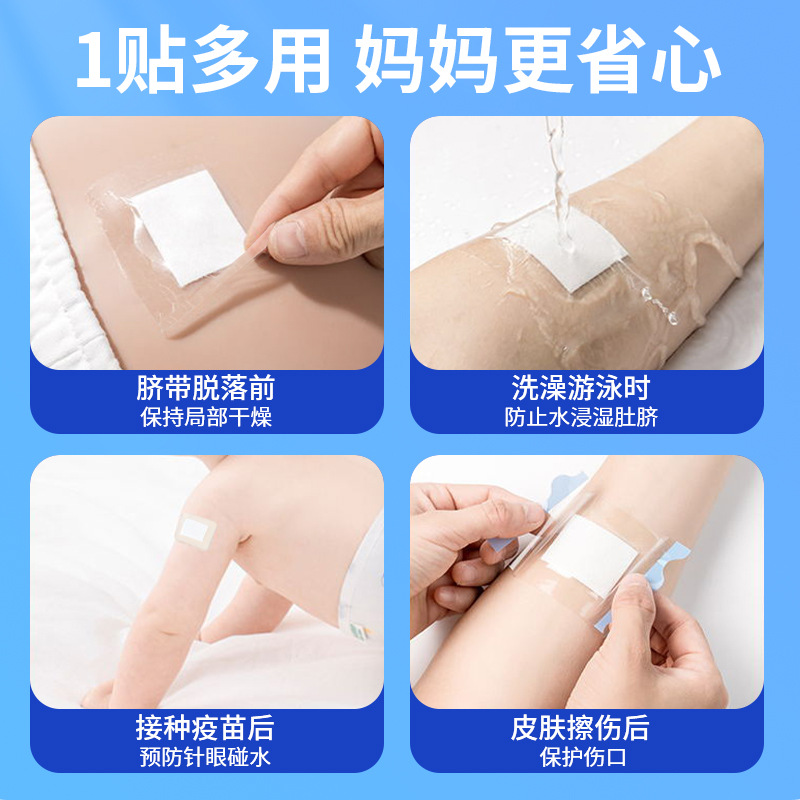 1贴多用 妈妈更省心

脐带脱落前
保持局部干燥

洗澡游泳时
防止水浸湿肚脐

接种疫苗后
预防针眼碰水

皮肤擦伤后
保护伤口