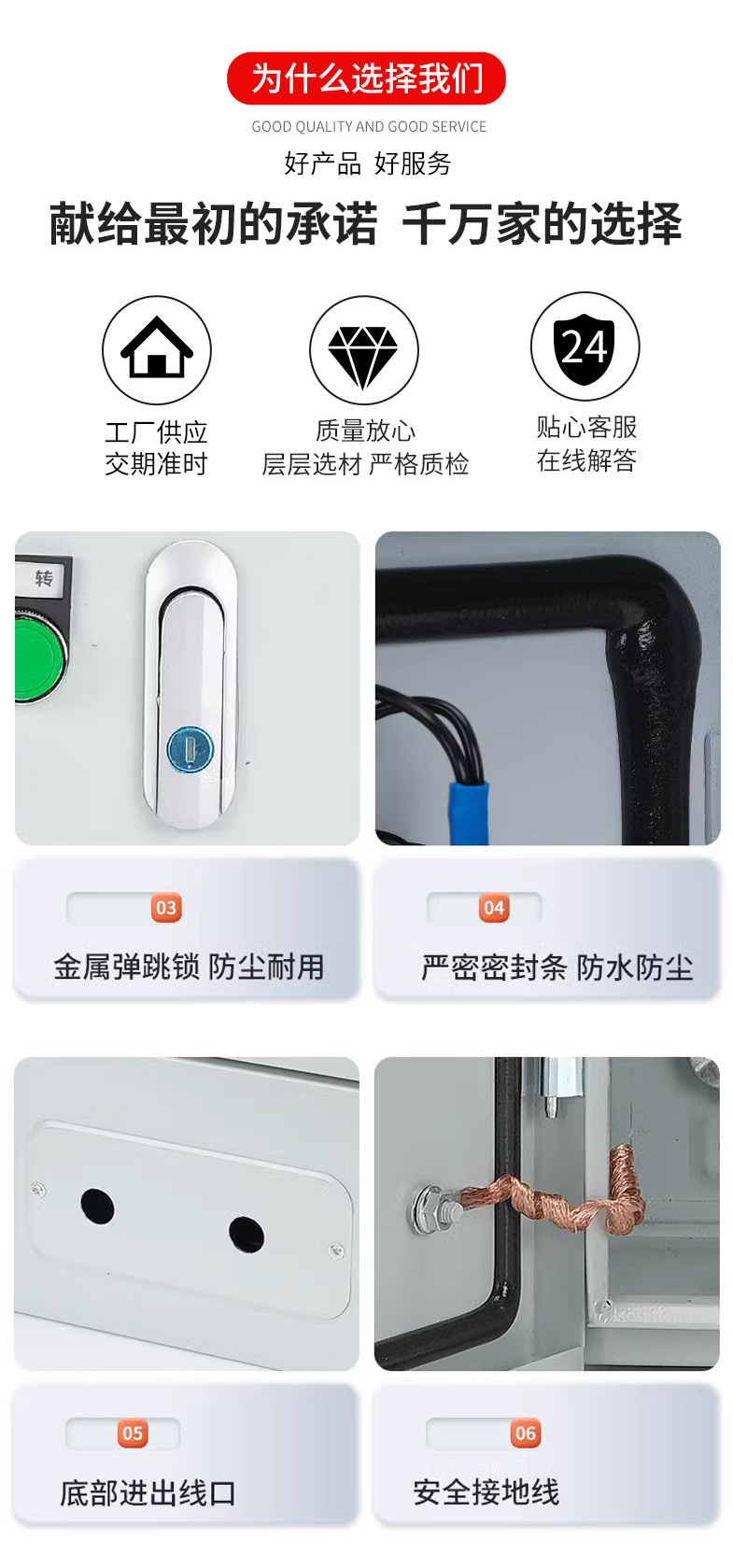 为什么选择我们

GOOD QUALITY AND GOOD SERVICE

好产品 好服务

献给最初的承诺 千万家的选择

工厂供应
交期准时

质量放心
层层选材 严格质检

24

贴心客服
在线解答

转

03

金属弹跳锁 防尘耐用

04

严密密封条 防水防尘

05

底部进出线口

06

安全接地线