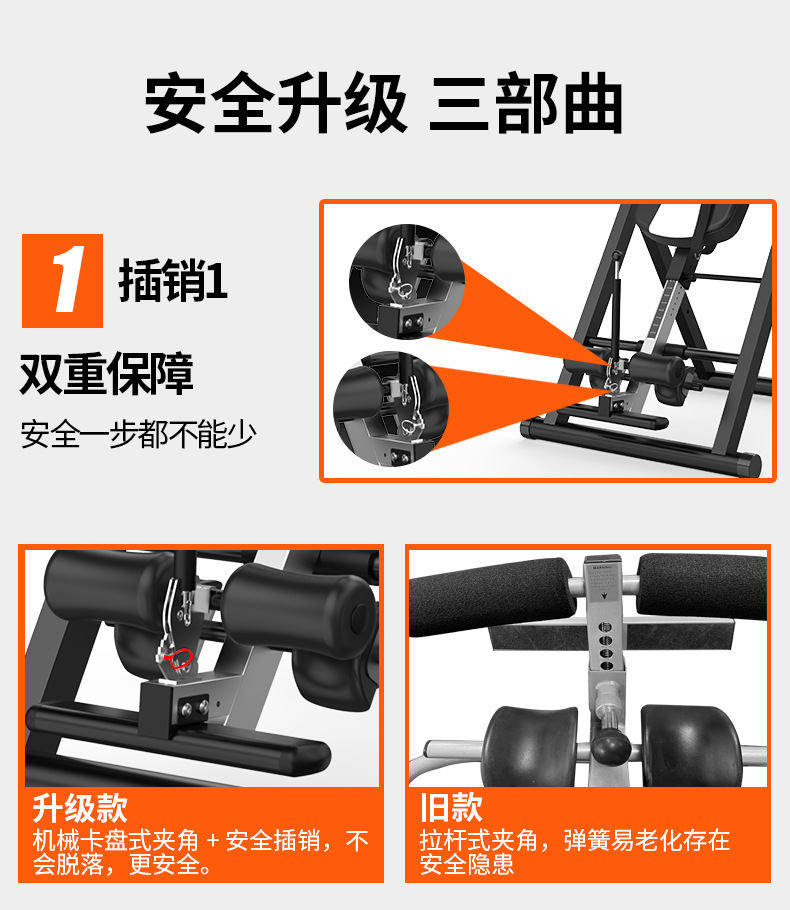 安全升级 三部曲

1 插销1

双重保障

安全一步都不能少

升级款

机械卡盘式夹角 + 安全插销，不会脱落，更安全。

旧款

拉杆式夹角，弹簧易老化存在安全隐患