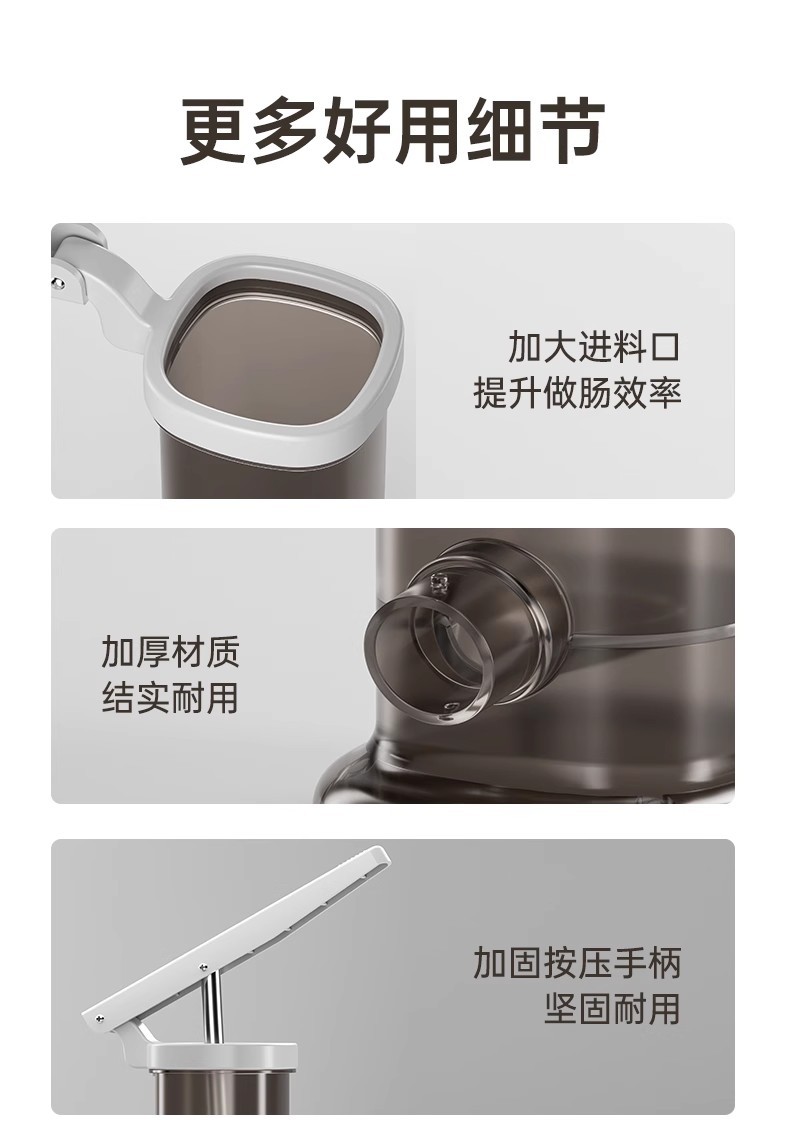 更多好用细节

加大进料口
提升做肠效率

加厚材质
结实耐用

加固按压手柄
坚固耐用