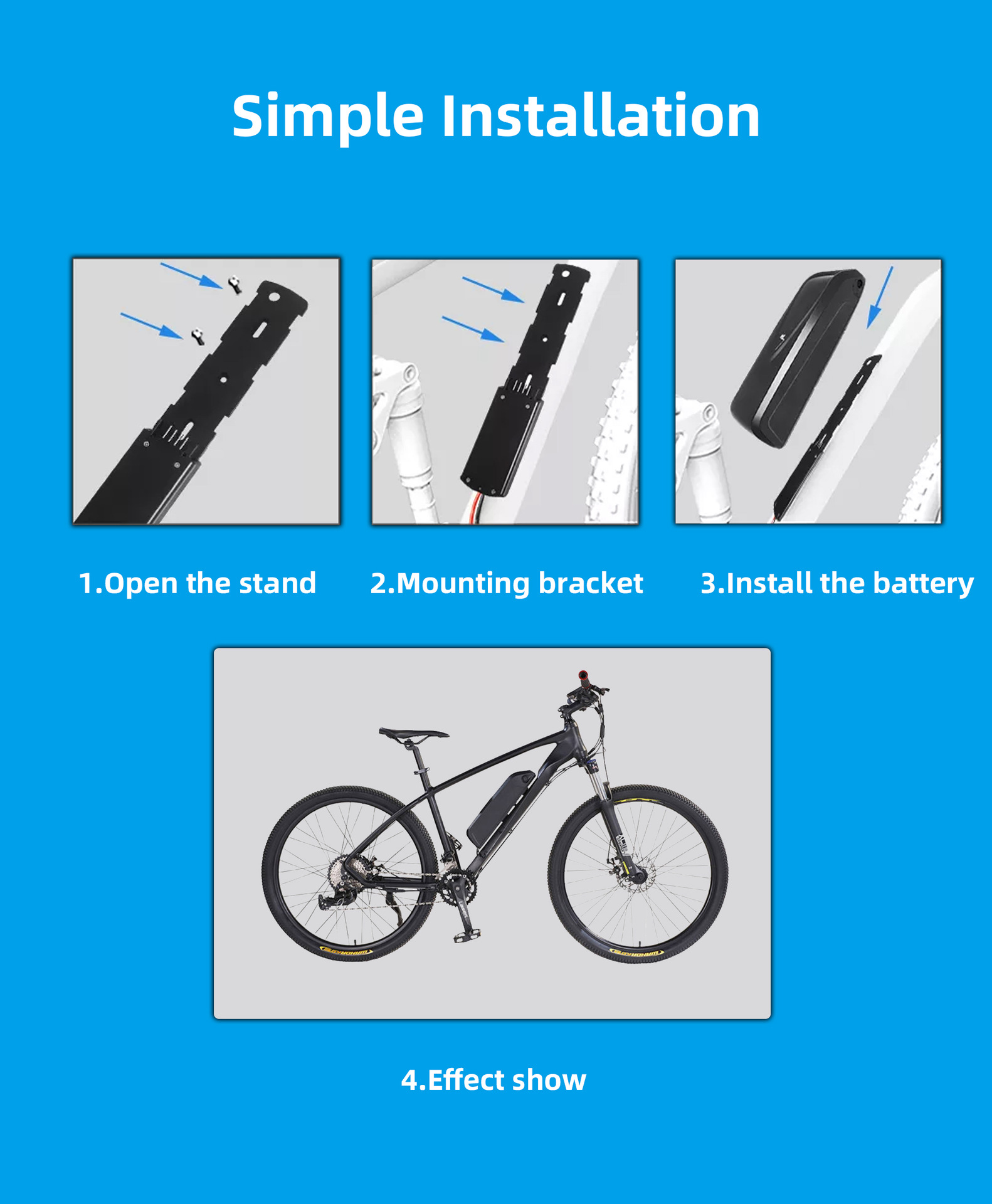 Simple Installation

1.Open the stand

2.Mounting bracket

3.Install the battery

4.Effect show