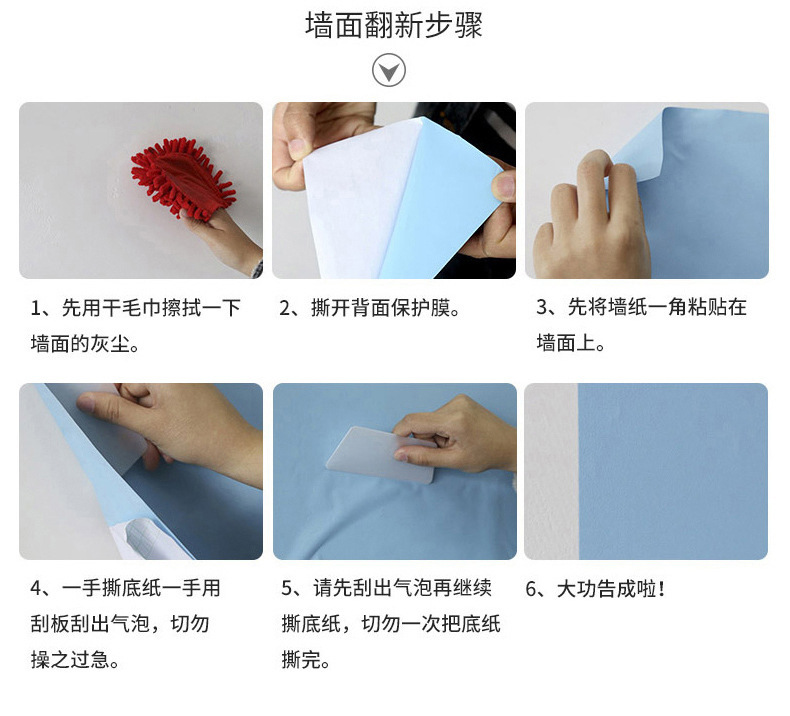 墙面翻新步骤

1、先用干毛巾擦拭一下墙面的灰尘。

2、撕开背面保护膜。

3、先将墙纸一角粘贴在墙面上。

4、一手撕底纸一手用刮板刮出气泡，切勿操之过急。

5、请先刮出气泡再继续撕底纸，切勿一次把底纸撕完。

6、大功告成啦！