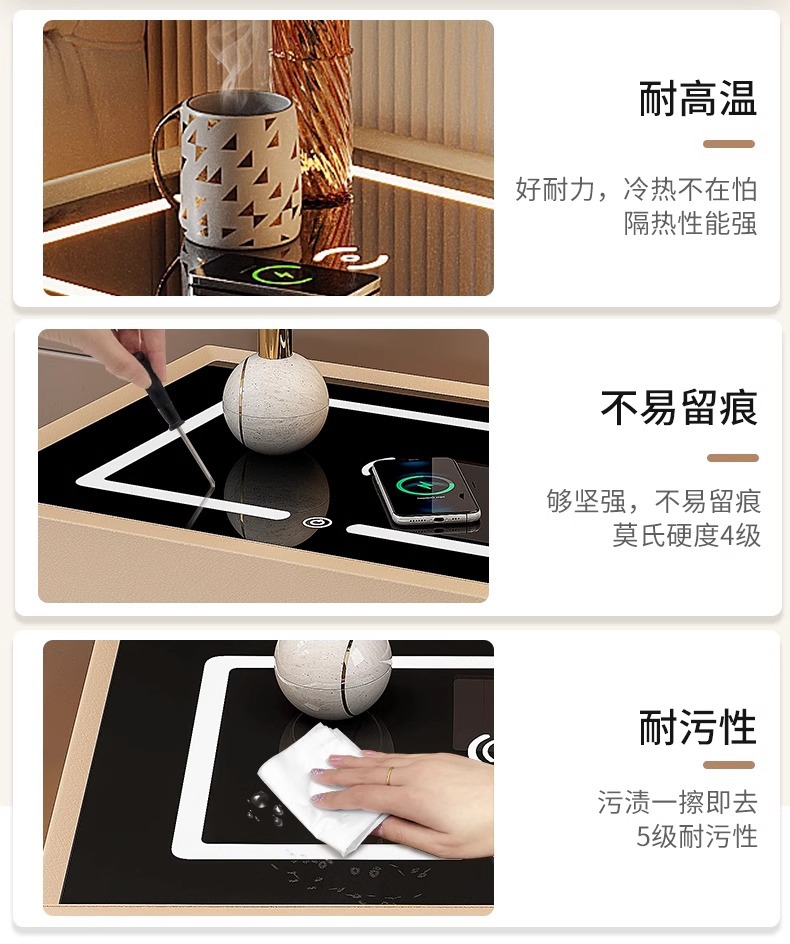 耐高温

好耐力，冷热不在怕
隔热性能强

不易留痕

够坚强，不易留痕
莫氏硬度4级

耐污性

污渍一擦即去
5级耐污性