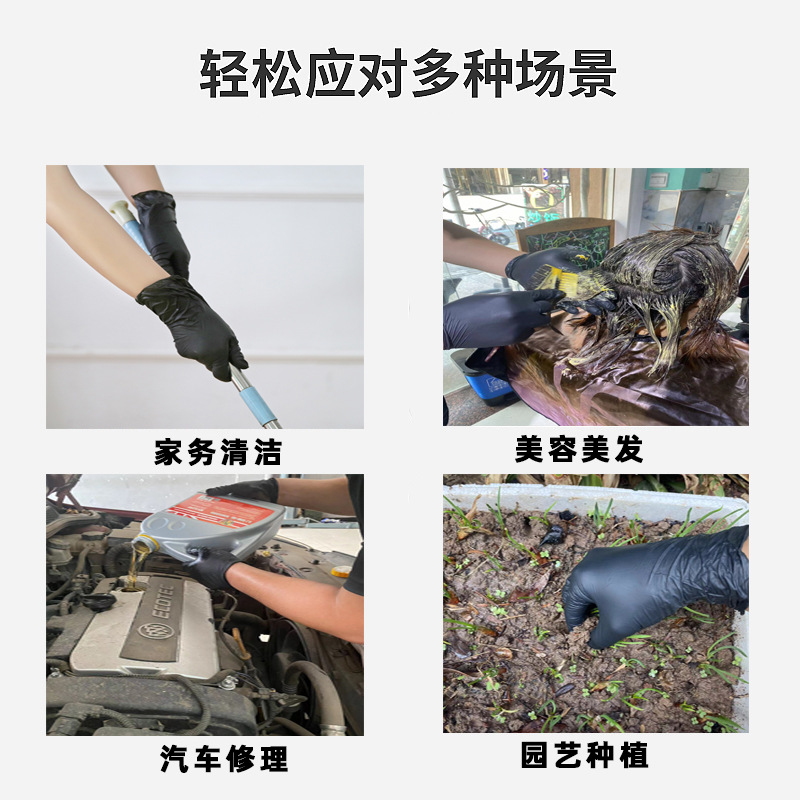 轻松应对多种场景

家务清洁

美容美发

ECOTEC

汽车修理

园艺种植