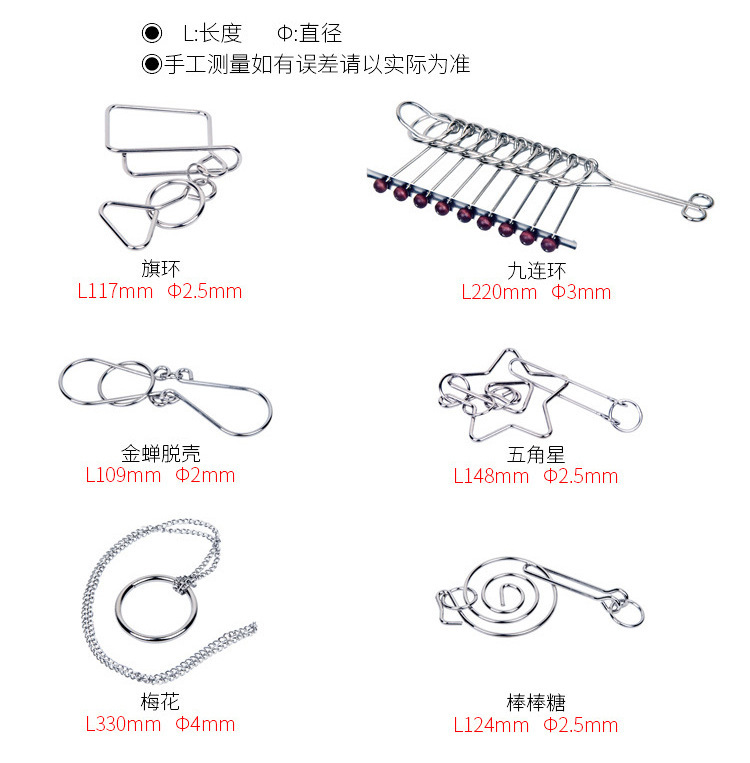 ◉ L:长度 Φ:直径
◉手工测量如有误差请以实际为准

旗环
L117mm Φ2.5mm

九连环
L220mm Φ3mm

金蝉脱壳
L109mm Φ2mm

五角星
L148mm Φ2.5mm

梅花
L330mm Φ4mm

棒棒糖
L124mm Φ2.5mm